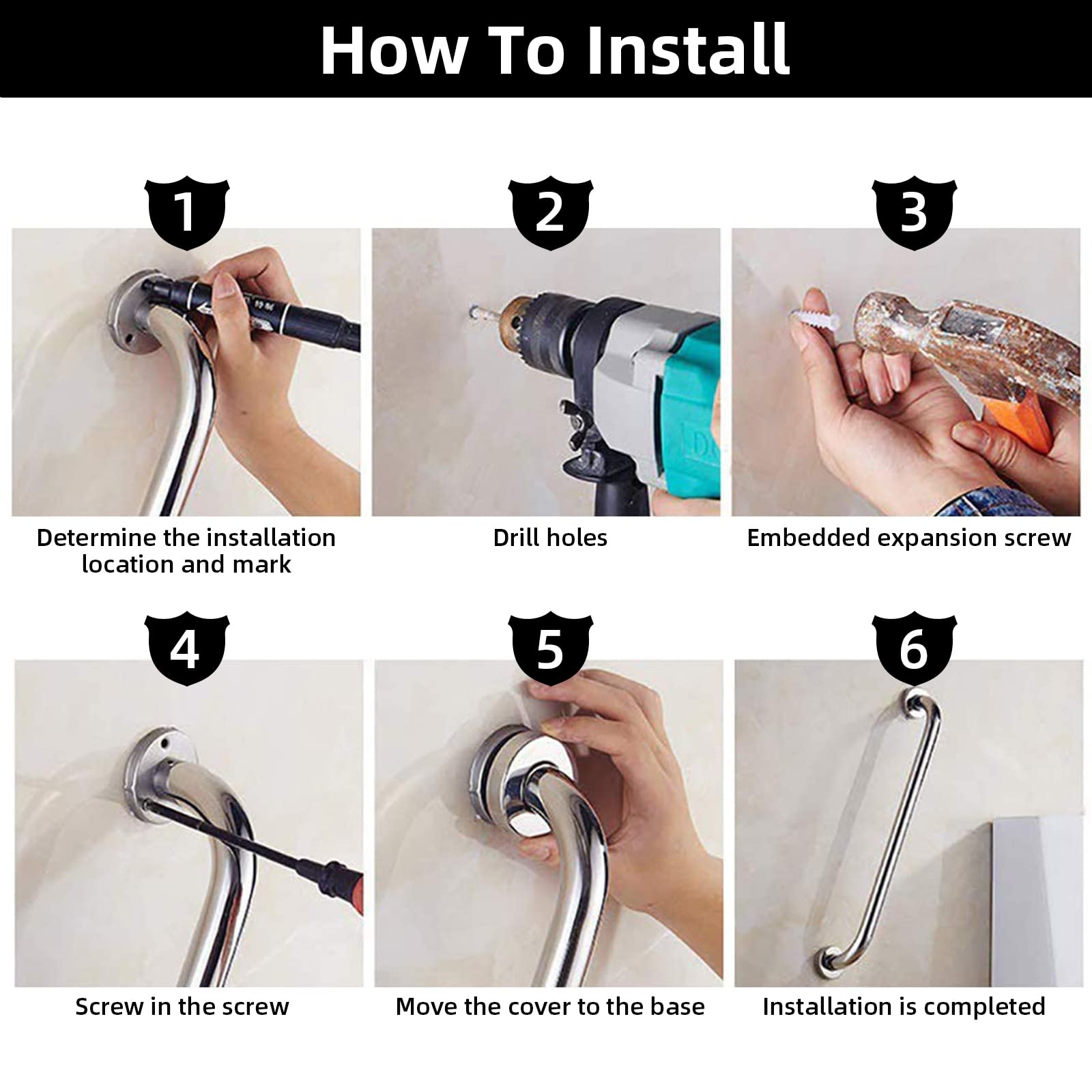 How To Install

1

Determine the installation location and mark

2

Drill holes

3

Embedded expansion screw

4

Screw in the screw

5

Move the cover to the base

6

Installation is completed