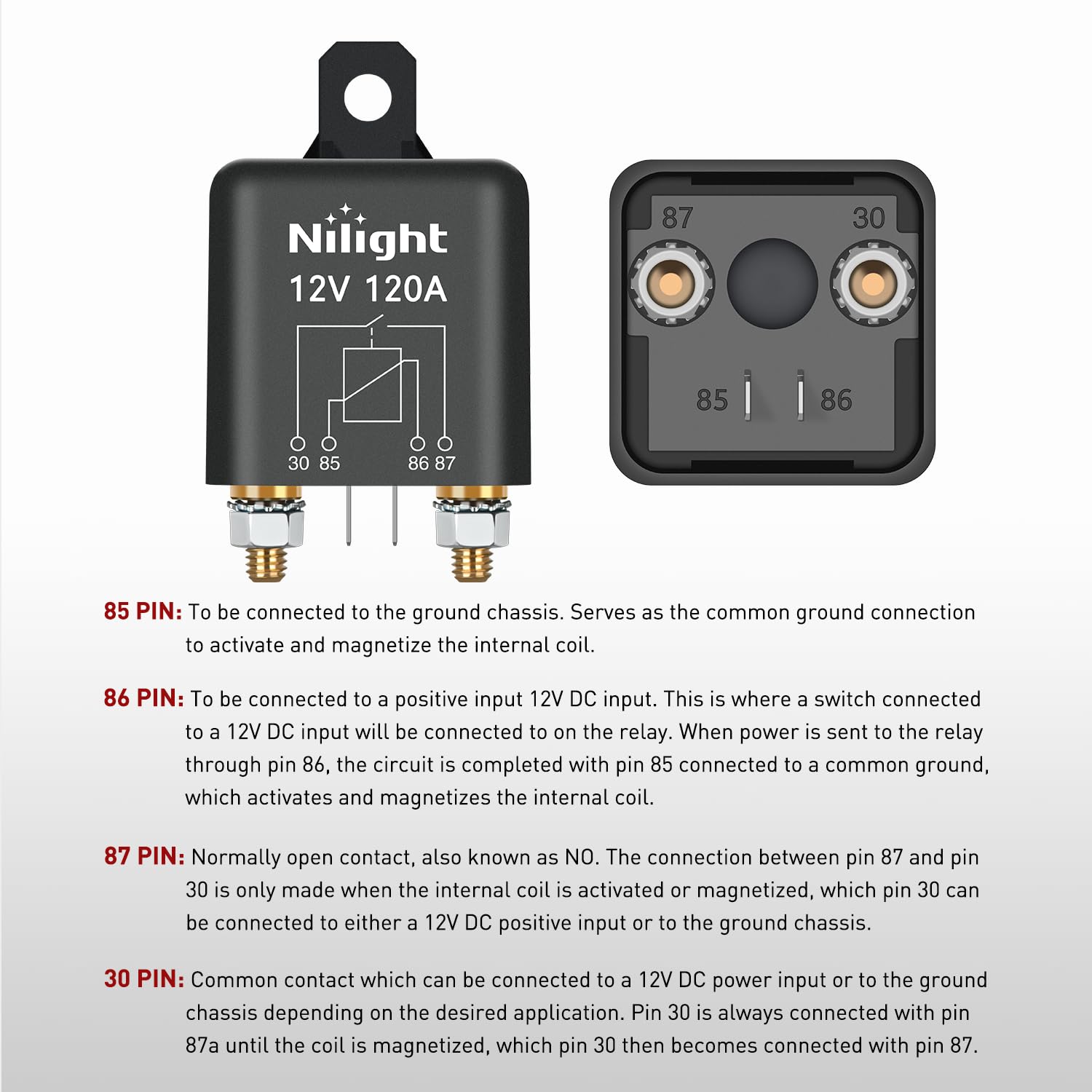 Nilight
12V 120A
30 85 86 87

87 30
85 86

85 PIN: To be connected to the ground chassis. Serves as the common ground connection to activate and magnetize the internal coil.

86 PIN: To be connected to a positive input 12V DC input. This is where a switch connected to a 12V DC input will be connected to on the relay. When power is sent to the relay through pin 86, the circuit is completed with pin 85 connected to a common ground, which activates and magnetizes the internal coil.

87 PIN: Normally open contact, also known as NO. The connection between pin 87 and pin 30 is only made when the internal coil is activated or magnetized, which pin 30 can be connected to either a 12V DC positive input or to the ground chassis.

30 PIN: Common contact which can be connected to a 12V DC power input or to the ground chassis depending on the desired application. Pin 30 is always connected with pin 87a until the coil is magnetized, which pin 30 then becomes connected with pin 87.