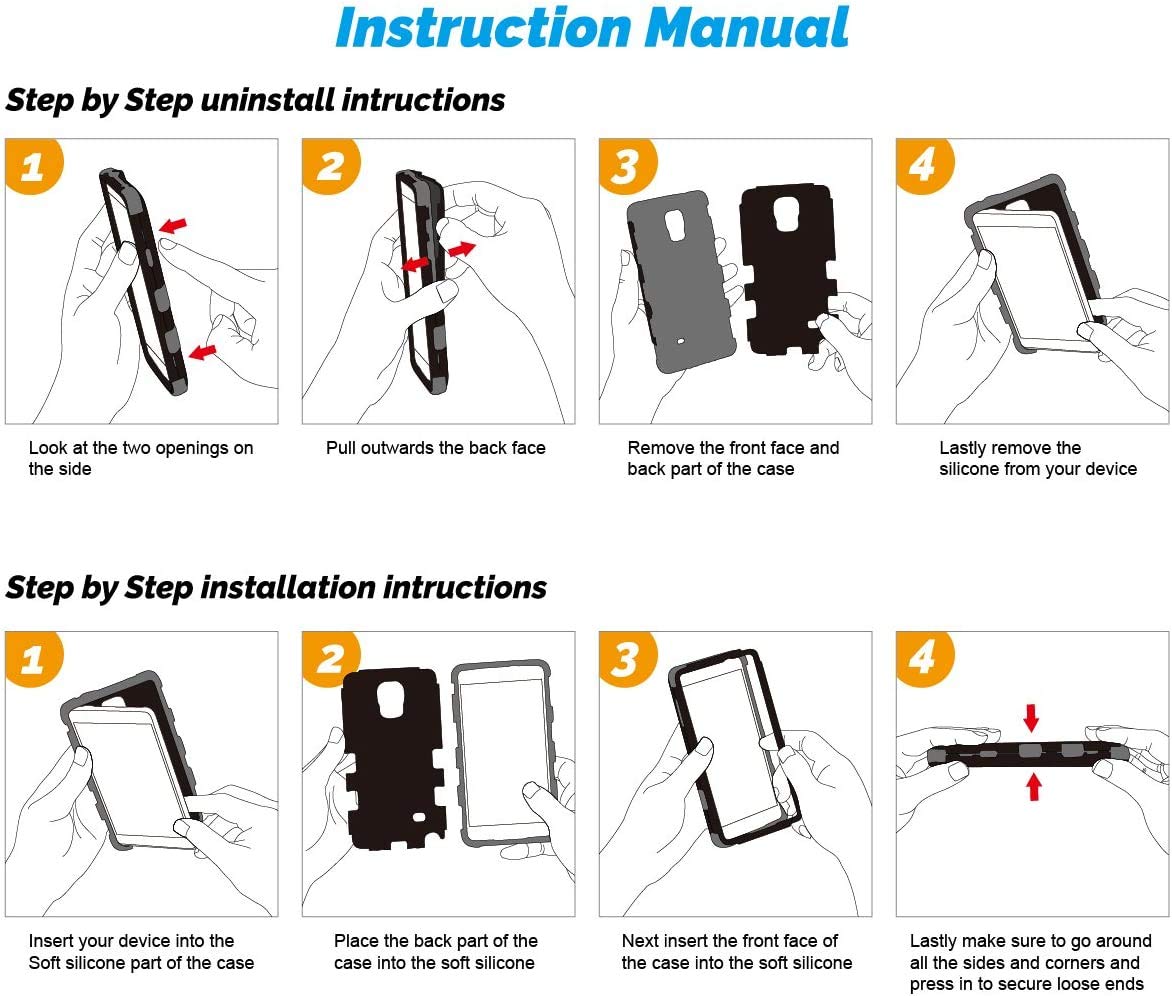 Instruction Manual

Step by Step uninstall intructions

1

Look at the two openings on the side

2

Pull outwards the back face

3

Remove the front face and back part of the case

4

Lastly remove the silicone from your device

Step by Step installation intructions

1

Insert your device into the Soft silicone part of the case

2

Place the back part of the case into the soft silicone

3

Next insert the front face of the case into the soft silicone

4

Lastly make sure to go around all the sides and corners and press in to secure loose ends