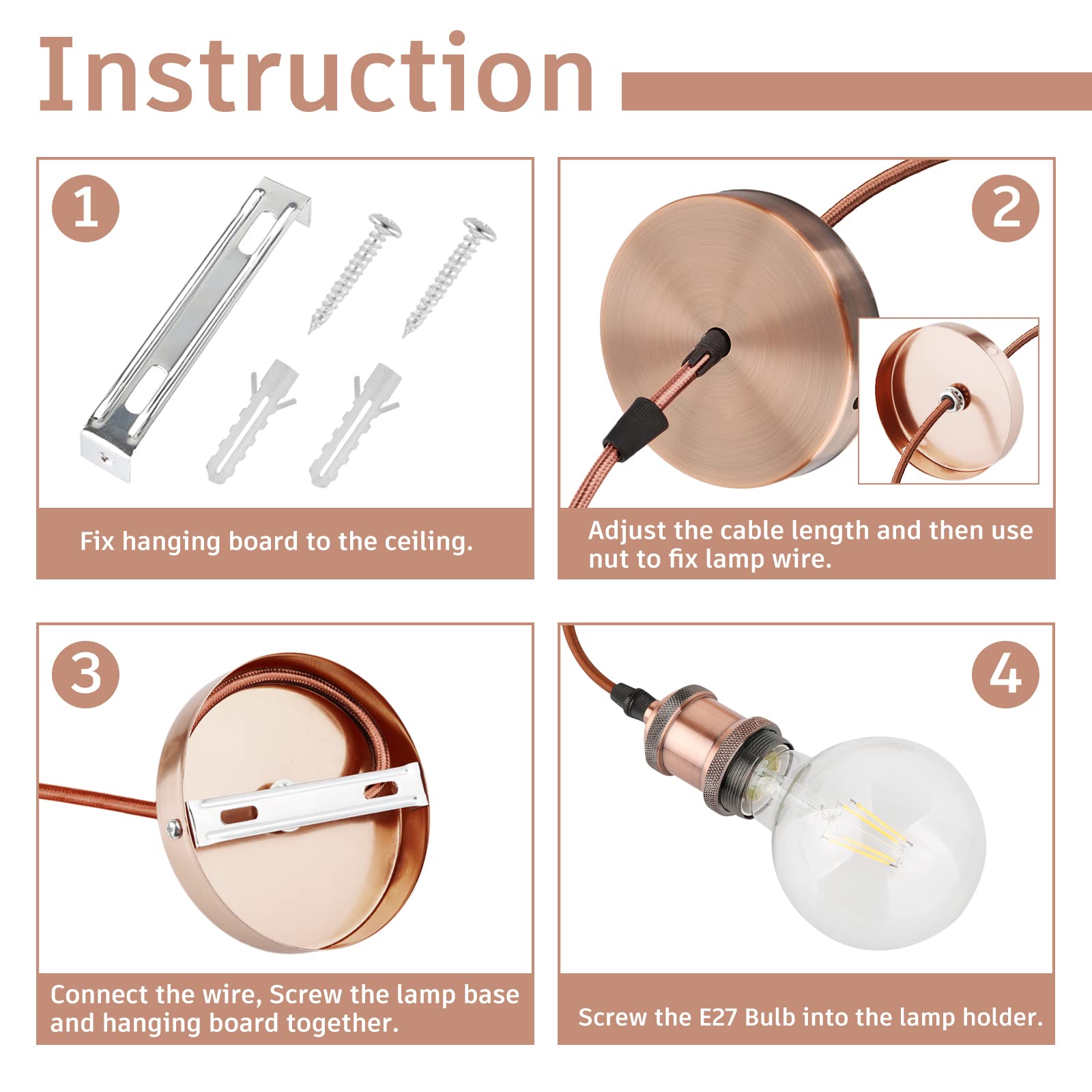 Instruction

1

Fix hanging board to the ceiling.

2

Adjust the cable length and then use nut to fix lamp wire.

3

Connect the wire, Screw the lamp base and hanging board together.

4

Screw the E27 Bulb into the lamp holder.