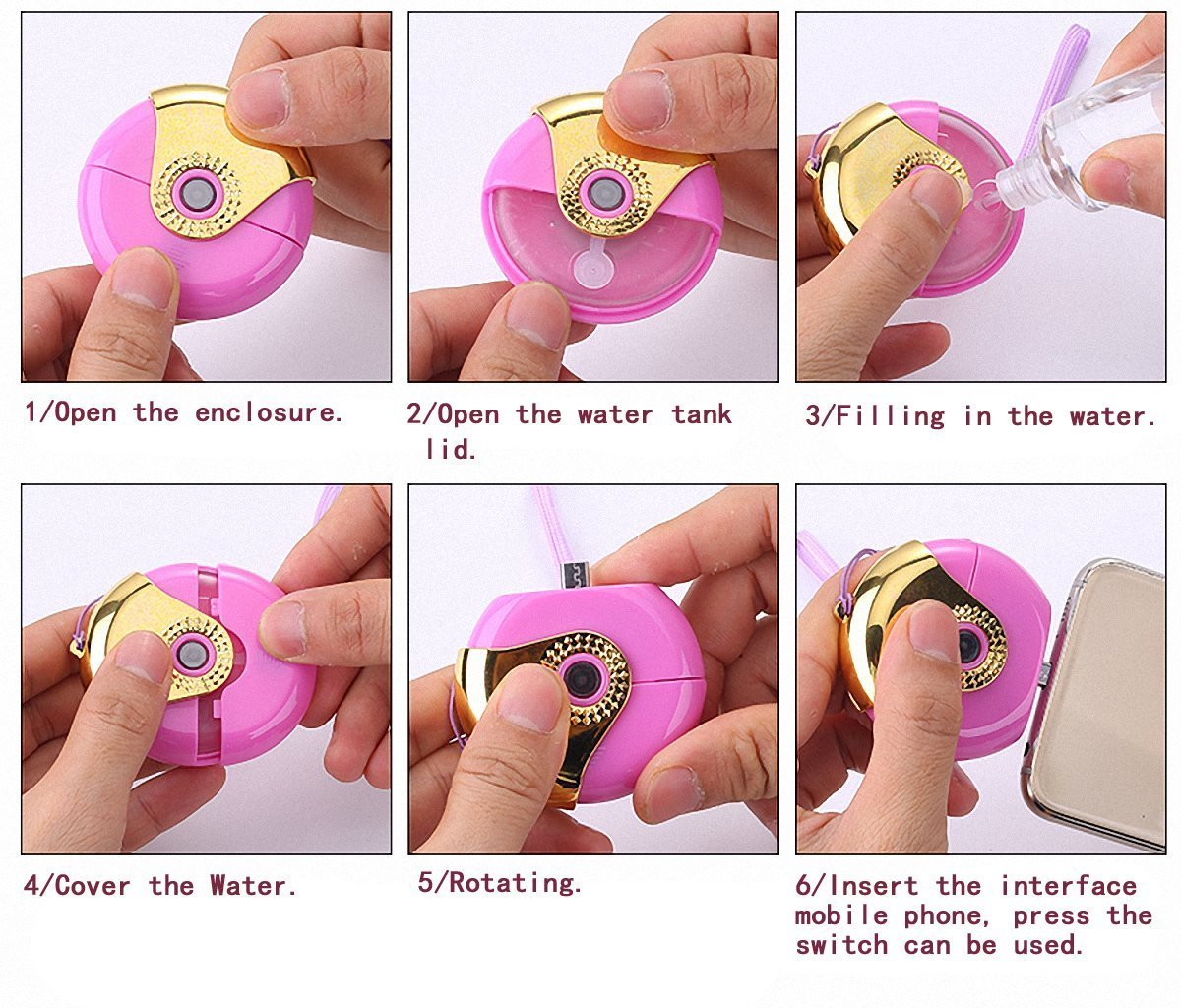 1/Open the enclosure.

2/Open the water tank lid.

3/Filling in the water.

4/Cover the Water.

5/Rotating.

6/Insert the interface mobile phone, press the switch can be used.