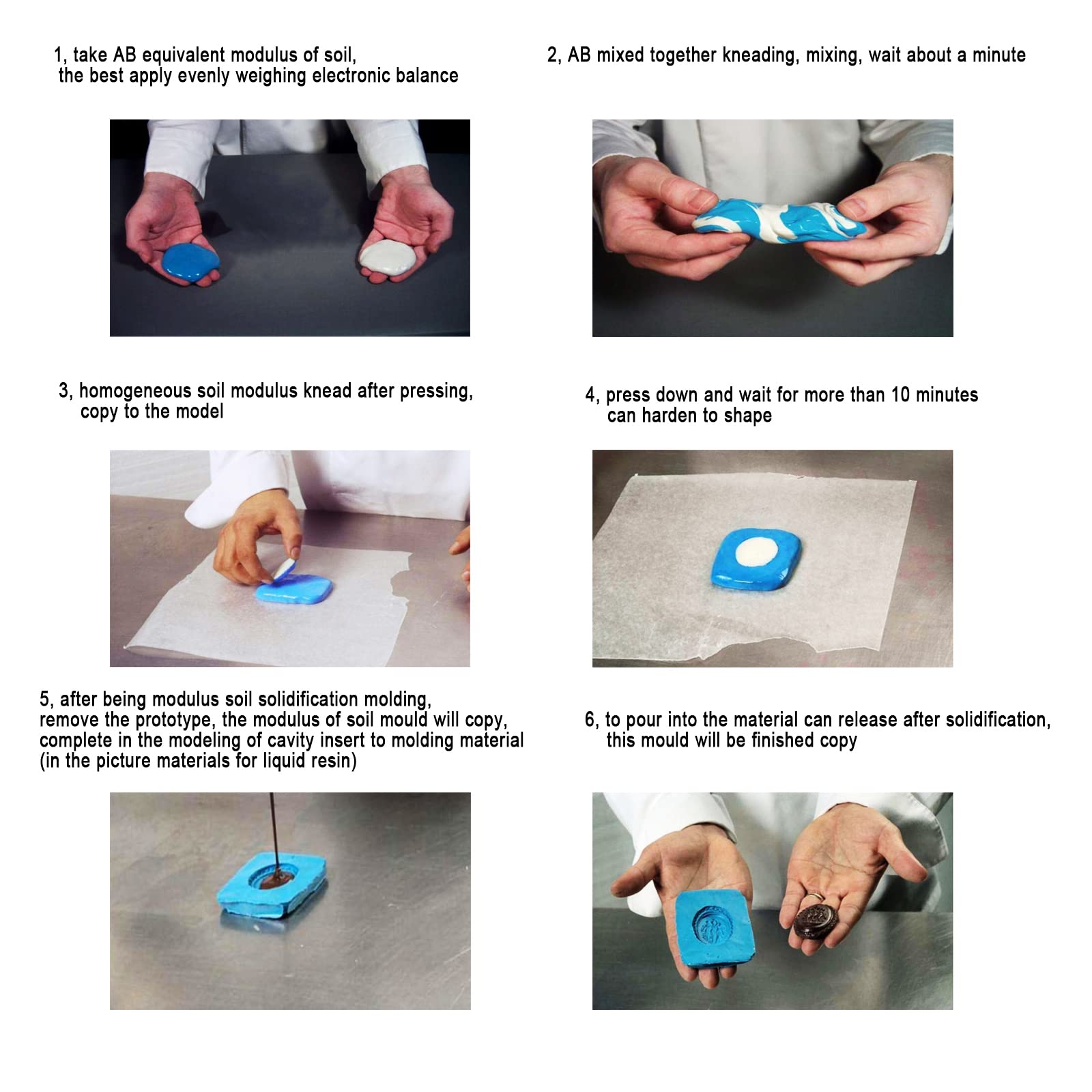 1, take AB equivalent modulus of soil, the best apply evenly weighing electronic balance

2, AB mixed together kneading, mixing, wait about a minute

3, homogeneous soil modulus knead after pressing, copy to the model

4, press down and wait for more than 10 minutes can harden to shape

5, after being modulus soil solidification molding, remove the prototype, the modulus of soil mould will copy, complete in the modeling of cavity insert to molding material (in the picture materials for liquid resin)

6, to pour into the material can release after solidification, this mould will be finished copy