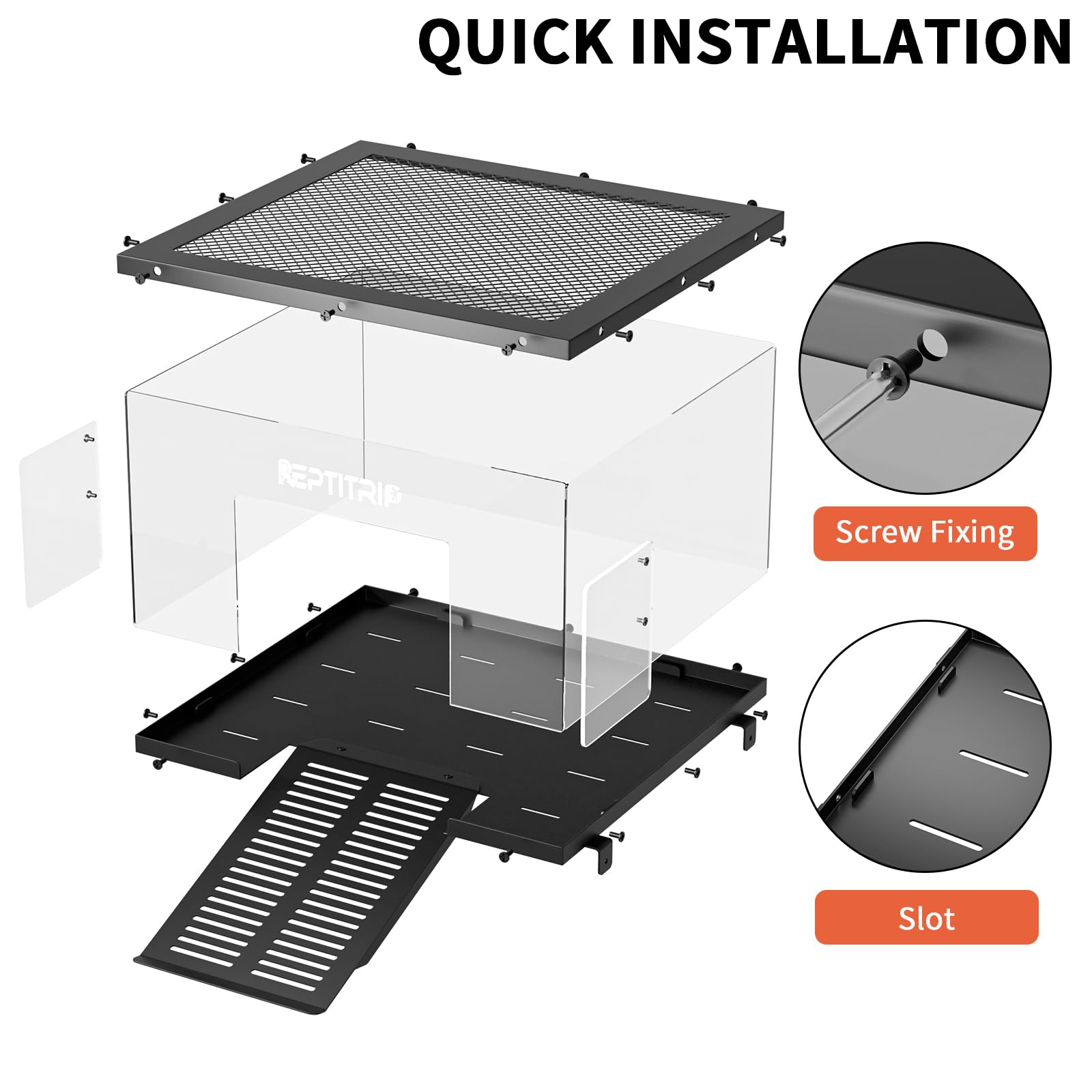 QUICK INSTALLATION

REPTITRIP

Screw Fixing

Slot