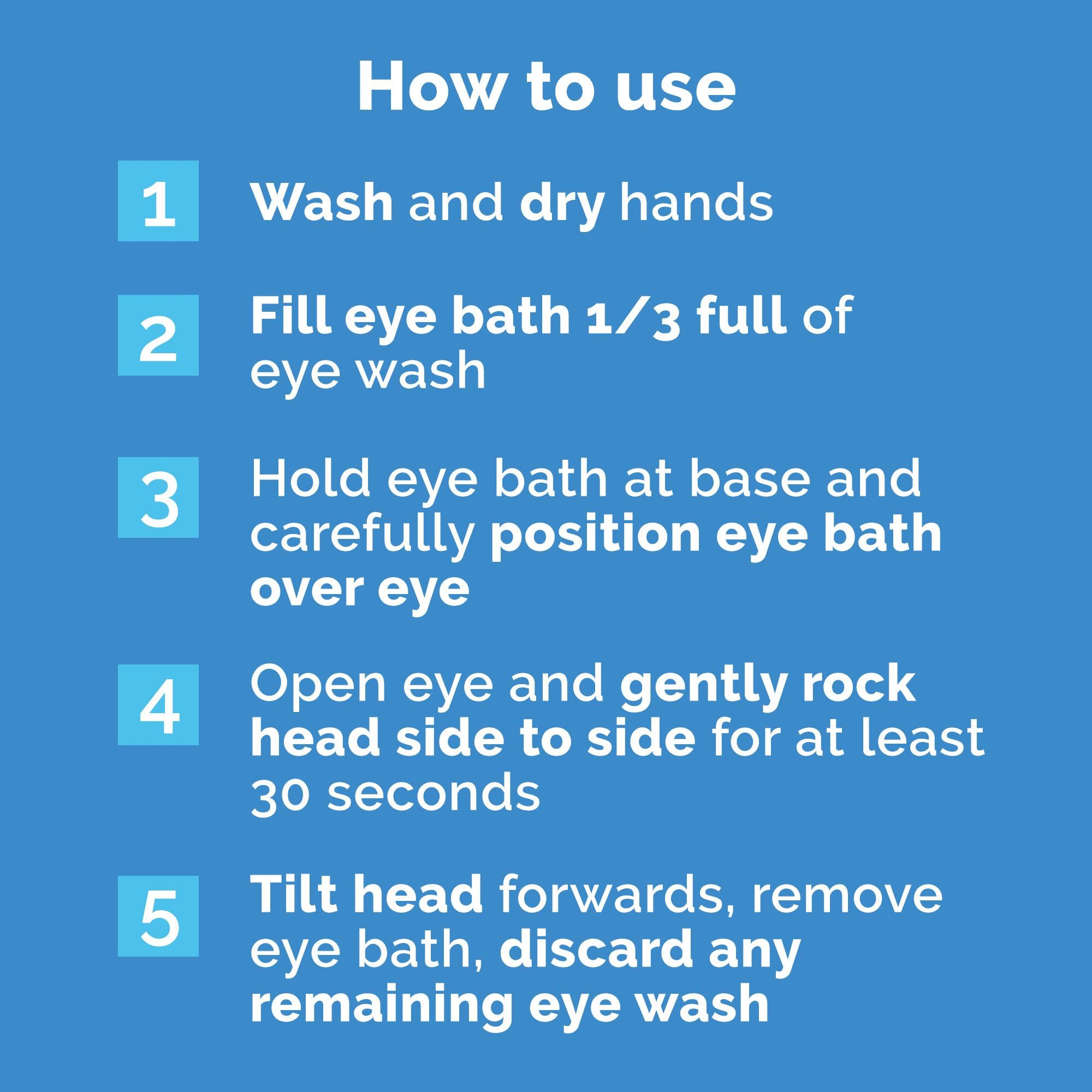 How to use

1 Wash and dry hands

2 Fill eye bath 1/3 full of eye wash

3 Hold eye bath at base and carefully position eye bath over eye

4 Open eye and gently rock head side to side for at least 30 seconds

5 Tilt head forwards, remove eye bath, discard any remaining eye wash