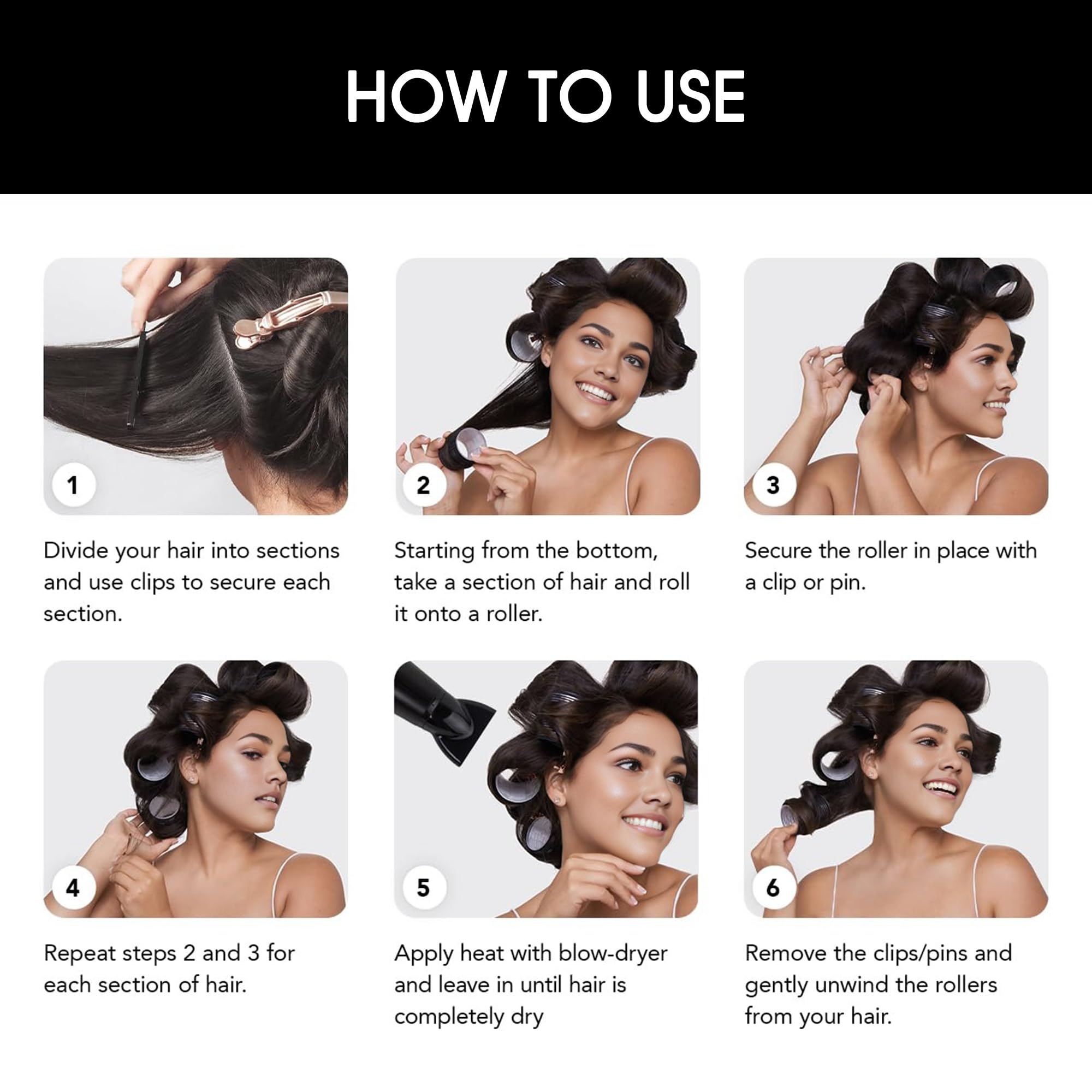 HOW TO USE

1

Divide your hair into sections and use clips to secure each section.

2

Starting from the bottom, take a section of hair and roll it onto a roller.

3

Secure the roller in place with a clip or pin.

4

Repeat steps 2 and 3 for each section of hair.

5

Apply heat with blow-dryer and leave in until hair is completely dry

6

Remove the clips/pins and gently unwind the rollers from your hair.