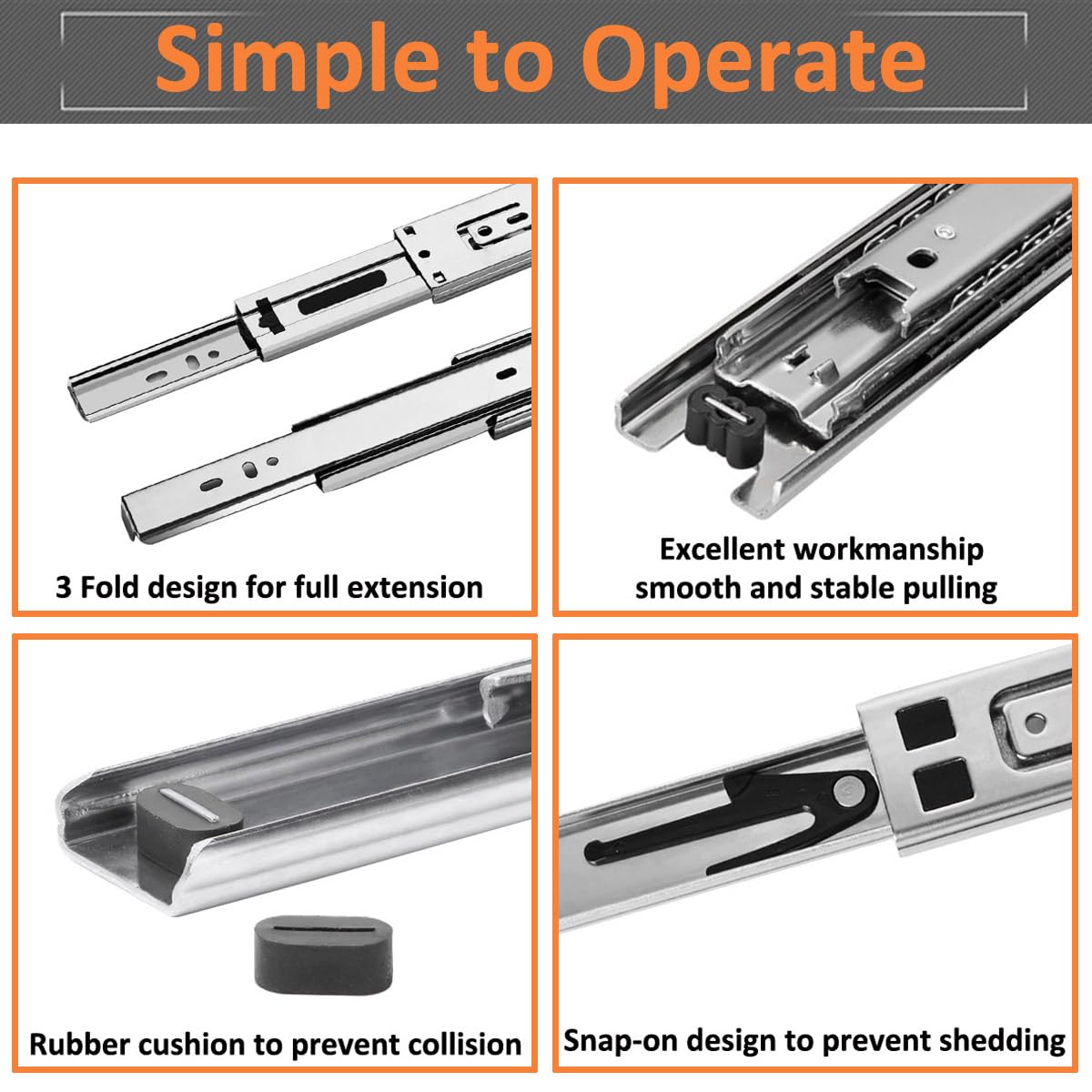 Simple to Operate

3 Fold design for full extension

Excellent workmanship smooth and stable pulling

Rubber cushion to prevent collision

Snap-on design to prevent shedding