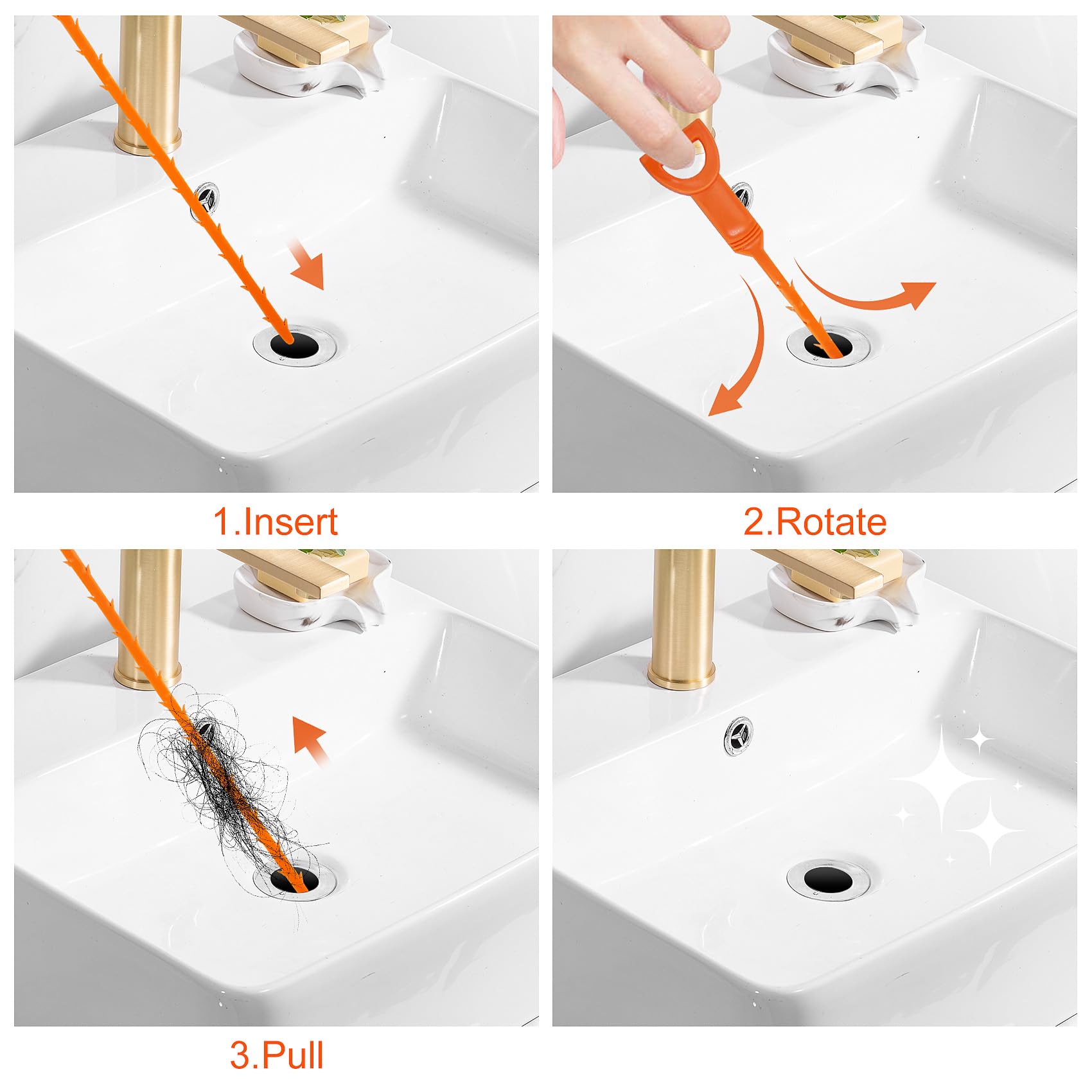 1.Insert

2.Rotate

3.Pull