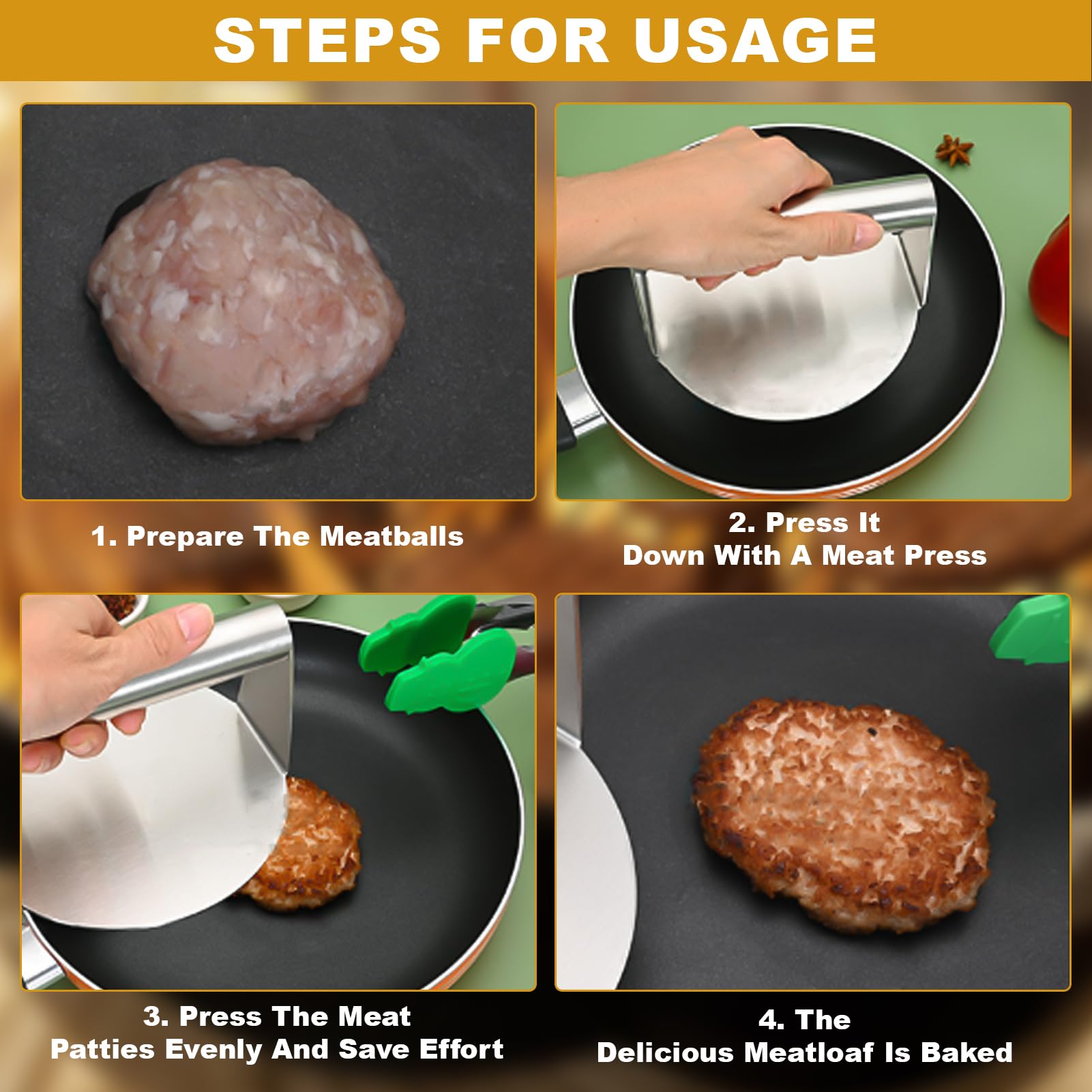 STEPS FOR USAGE

1. Prepare The Meatballs

2. Press It
Down With A Meat Press

3. Press The Meat
Patties Evenly And Save Effort

4. The
Delicious Meatloaf Is Baked