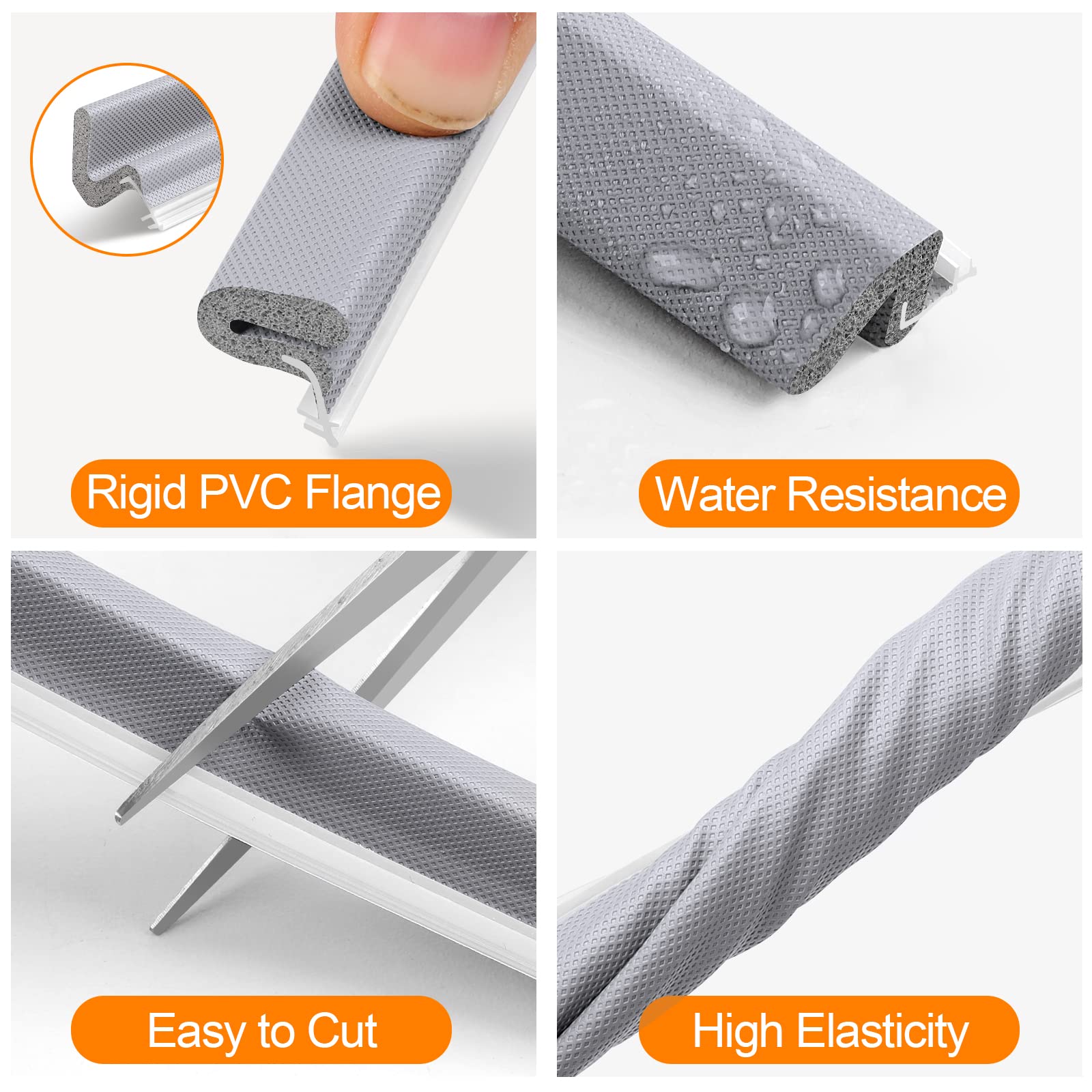 Rigid PVC Flange

Water Resistance

Easy to Cut

High Elasticity