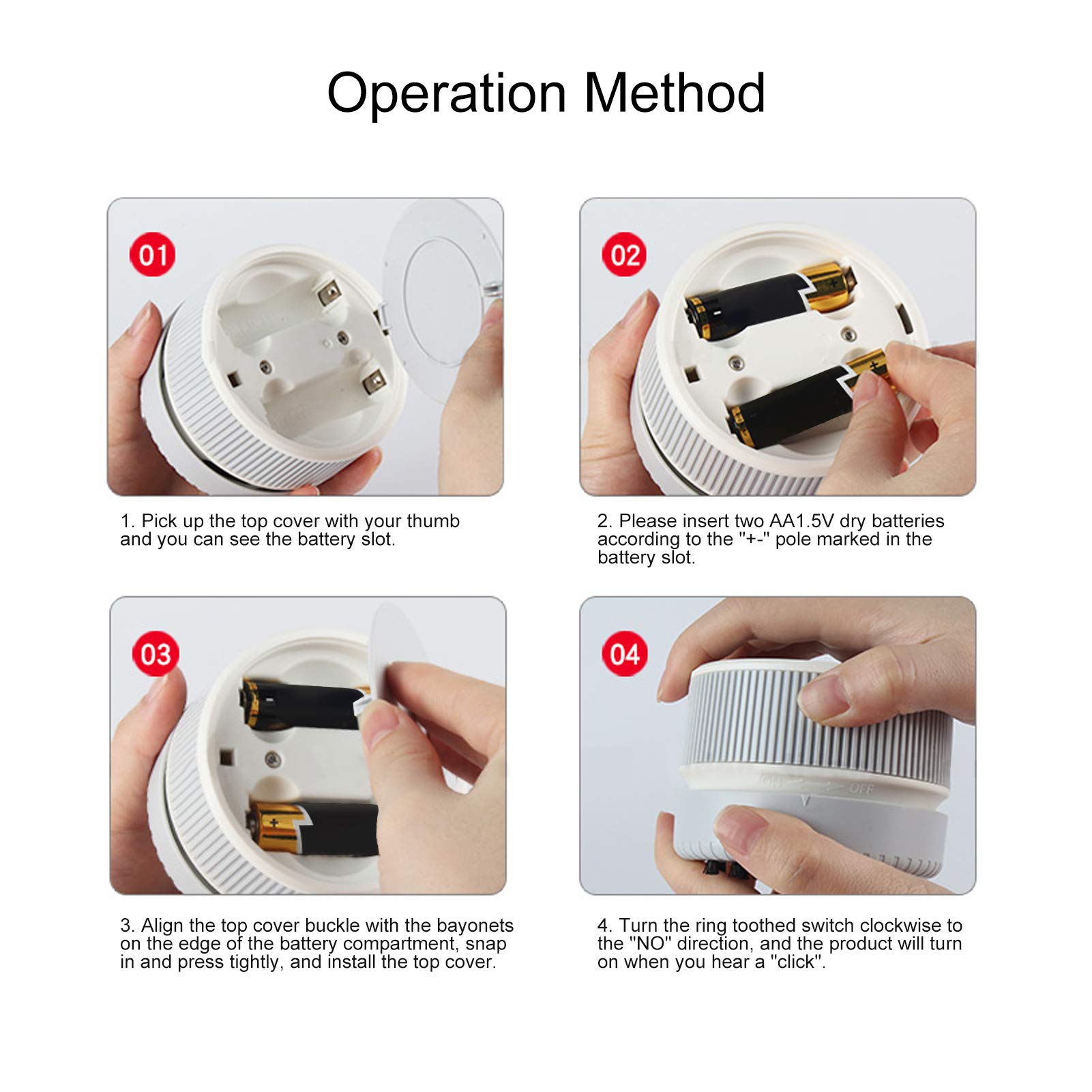 Operation Method

01

1. Pick up the top cover with your thumb and you can see the battery slot.

02

2. Please insert two AA1.5V dry batteries according to the "+-" pole marked in the battery slot.

03

3. Align the top cover buckle with the bayonets on the edge of the battery compartment, snap in and press tightly, and install the top cover.

04

ON OFF

4. Turn the ring toothed switch clockwise to the "NO" direction, and the product will turn on when you hear a "click".