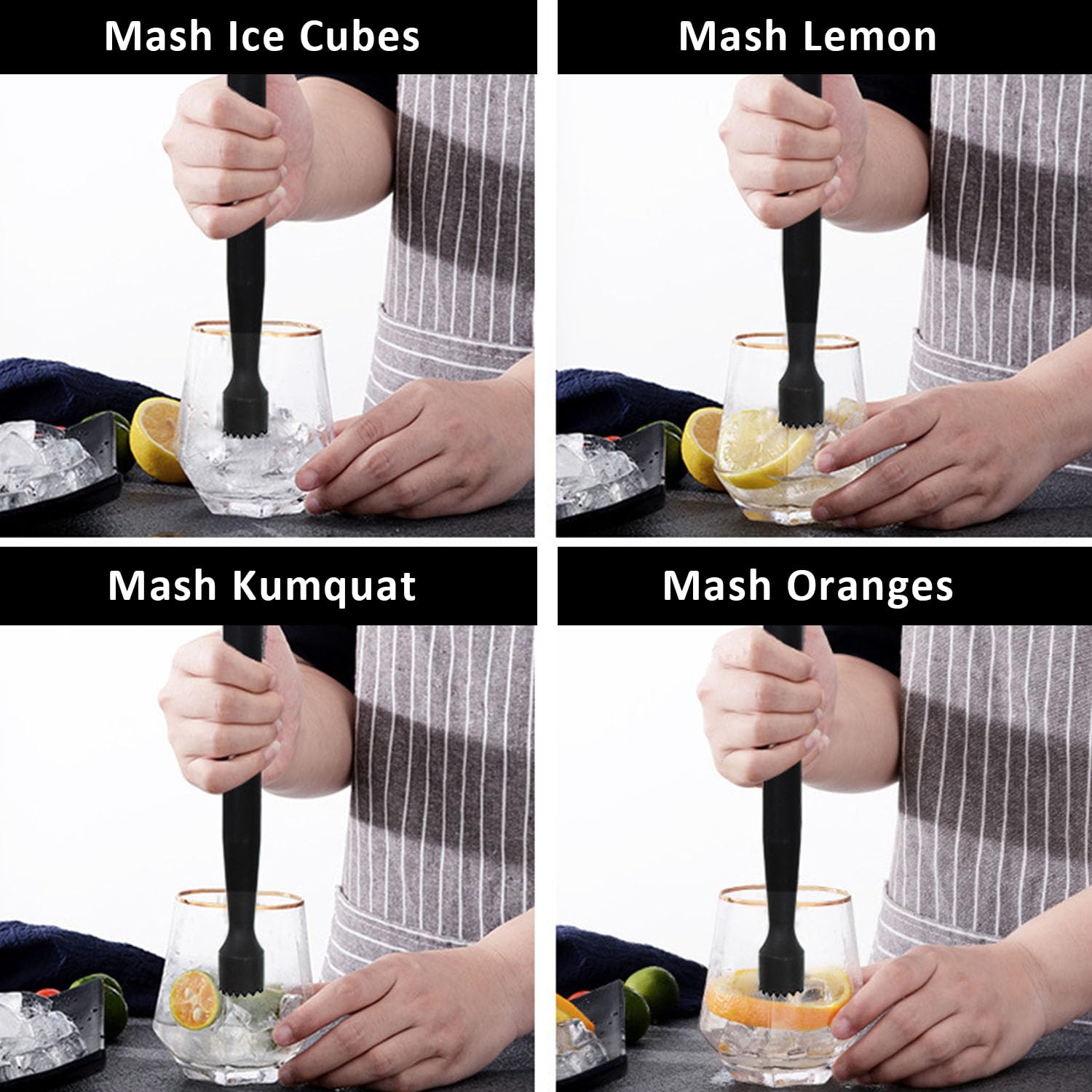 Mash Ice Cubes

Mash Lemon

Mash Kumquat

Mash Oranges