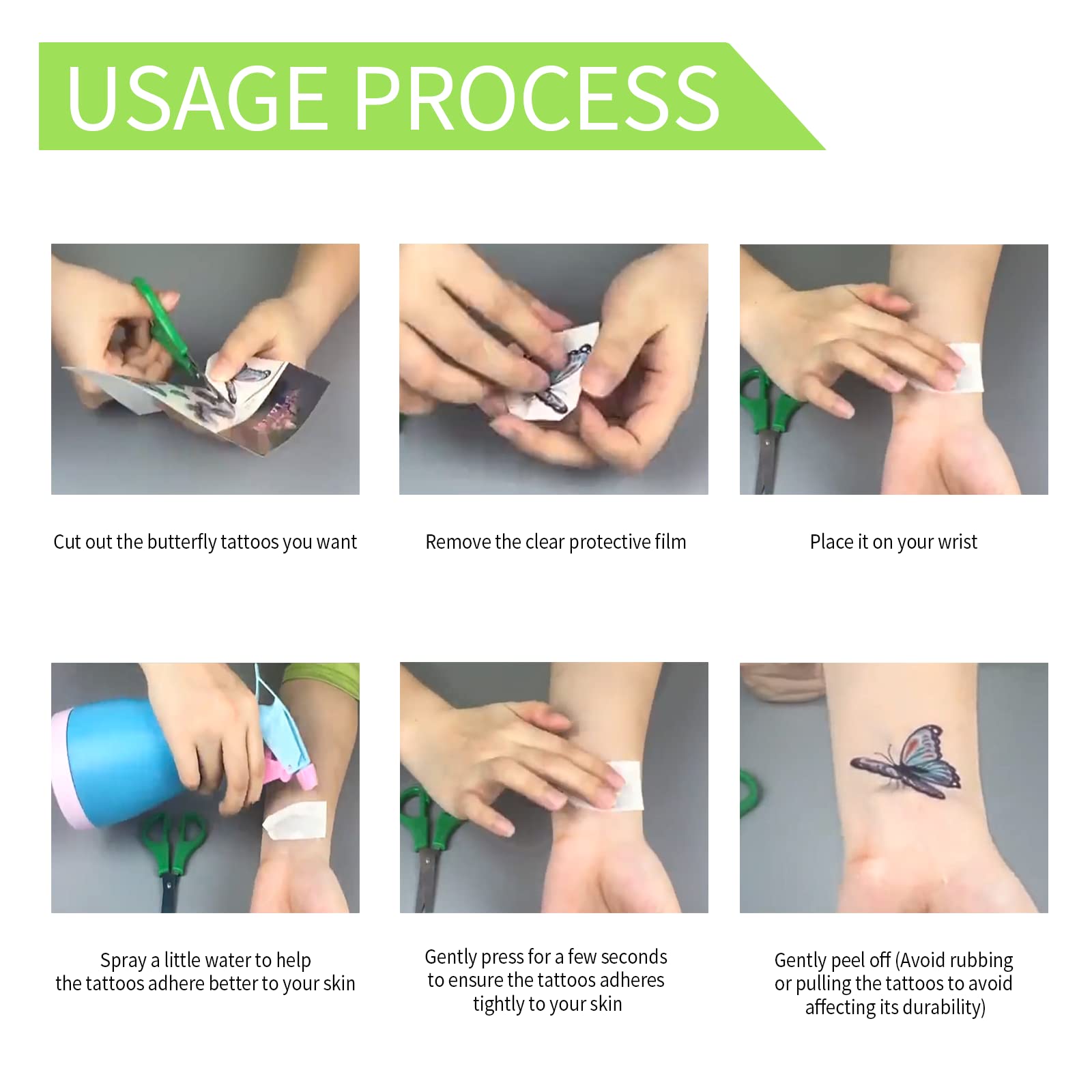 USAGE PROCESS

Cut out the butterfly tattoos you want

Remove the clear protective film

Place it on your wrist

Spray a little water to help the tattoos adhere better to your skin

Gently press for a few seconds to ensure the tattoos adheres tightly to your skin

Gently peel off (Avoid rubbing or pulling the tattoos to avoid affecting its durability)