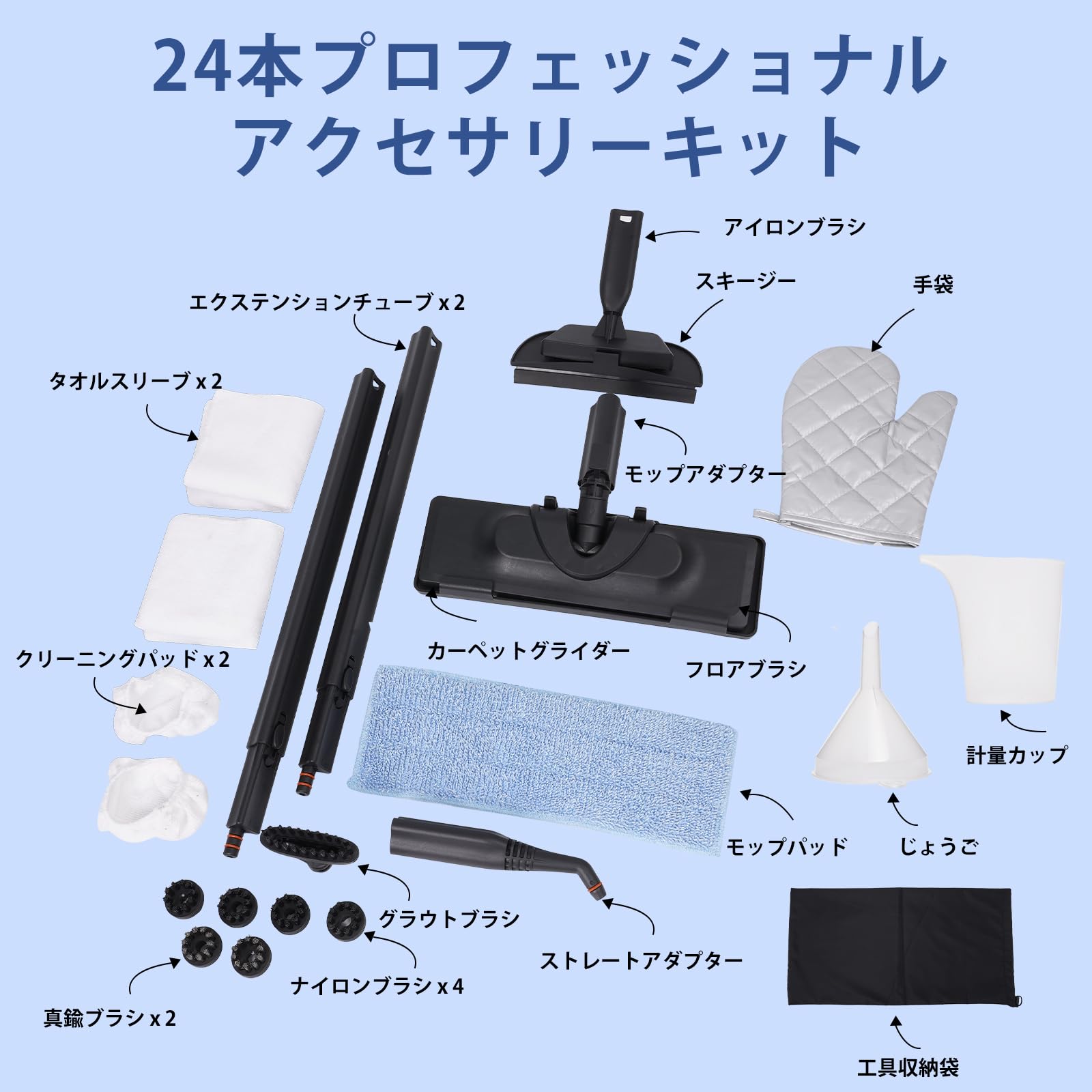 24本プロフェッショナル
アクセサリーキット

アイロンブラシ

スキージー

手袋

エクステンションチューブ x 2

タオルスリーブ x 2

モップアダプター

カーペットグライダー

フロアブラシ

クリーニングパッド x 2

計量カップ

モップパッド

じょうご

グラウトブラシ

ストレートアダプター

ナイロンブラシ x 4

真鍮ブラシ x 2

工具収納袋