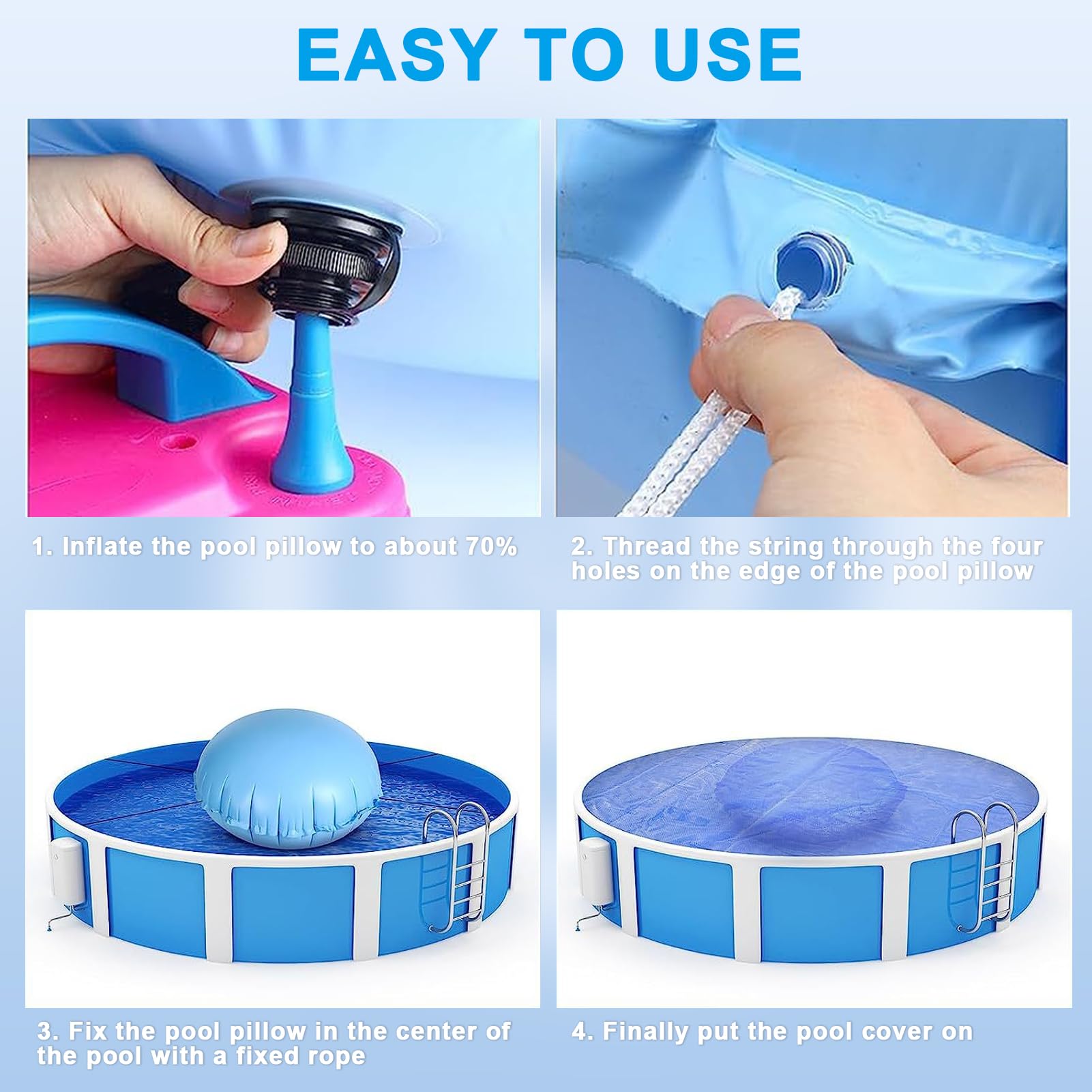 EASY TO USE

1. Inflate the pool pillow to about 70%

2. Thread the string through the four holes on the edge of the pool pillow

3. Fix the pool pillow in the center of the pool with a fixed rope

4. Finally put the pool cover on