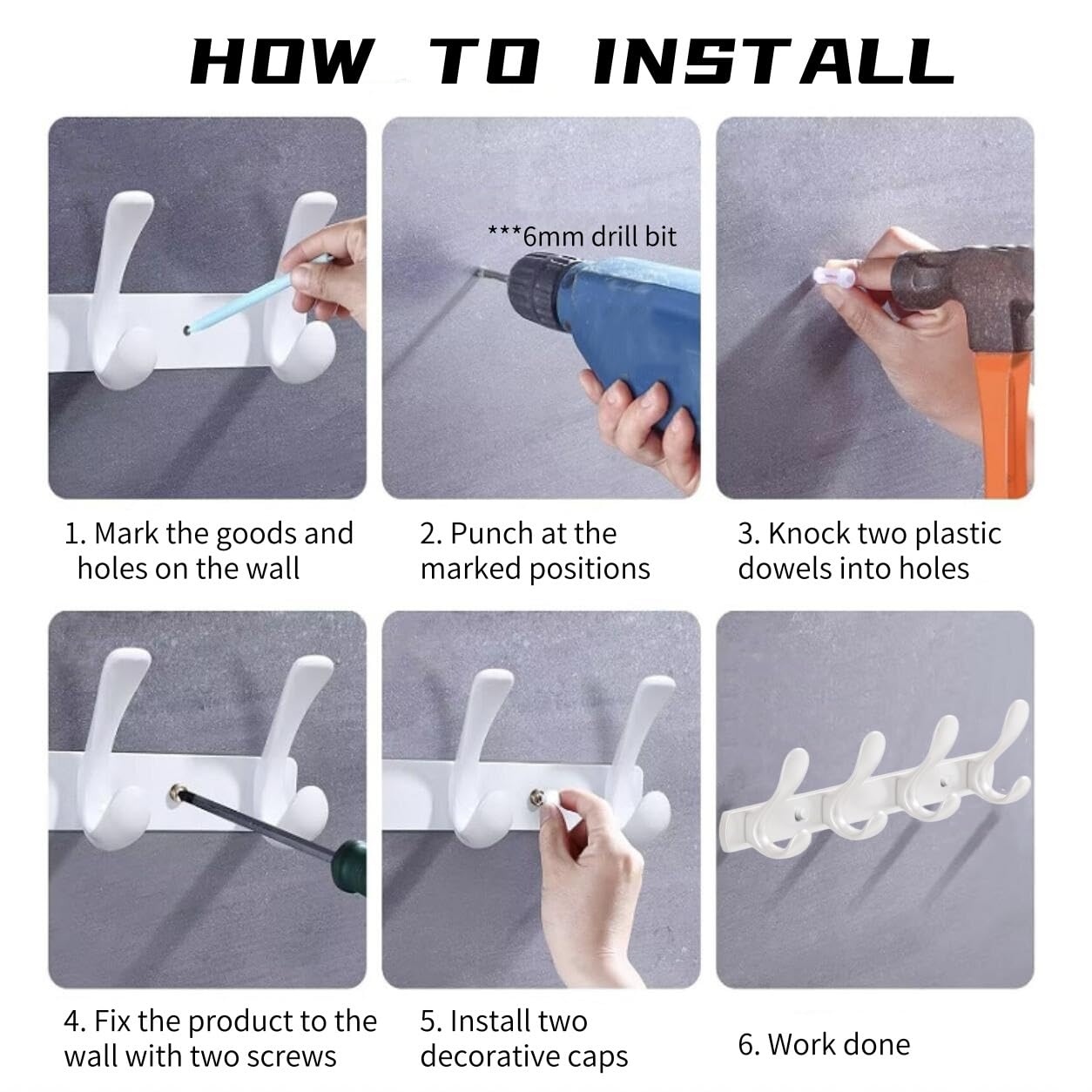 HOW TO INSTALL

***6mm drill bit

1. Mark the goods and holes on the wall

2. Punch at the marked positions

3. Knock two plastic dowels into holes

4. Fix the product to the wall with two screws

5. Install two decorative caps

6. Work done