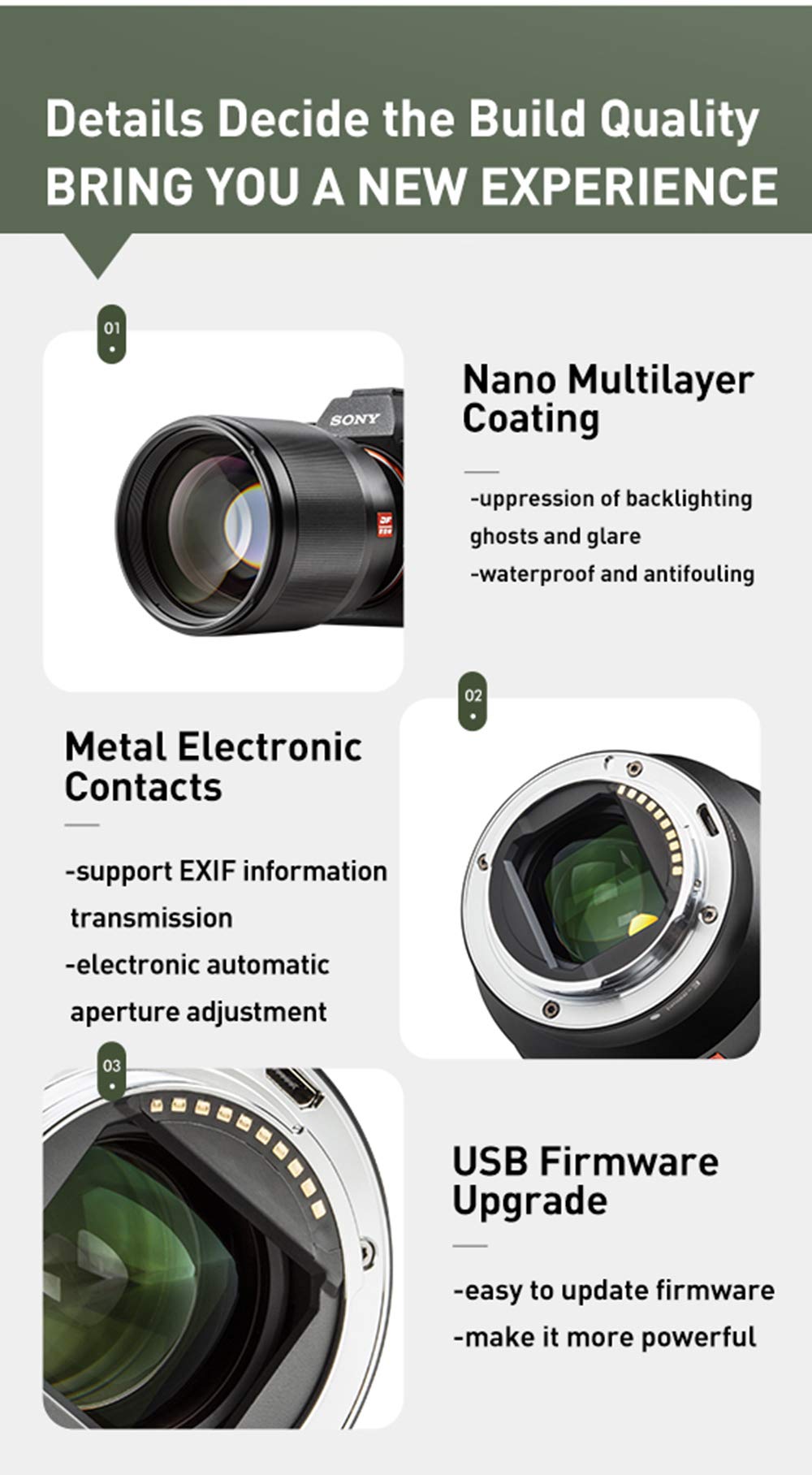 Details Decide the Build Quality
BRING YOU A NEW EXPERIENCE

01

SONY

Nano Multilayer Coating

-uppression of backlighting ghosts and glare
-waterproof and antifouling

02

Metal Electronic Contacts

-support EXIF information transmission
-electronic automatic aperture adjustment

03

USB Firmware Upgrade

-easy to update firmware
-make it more powerful