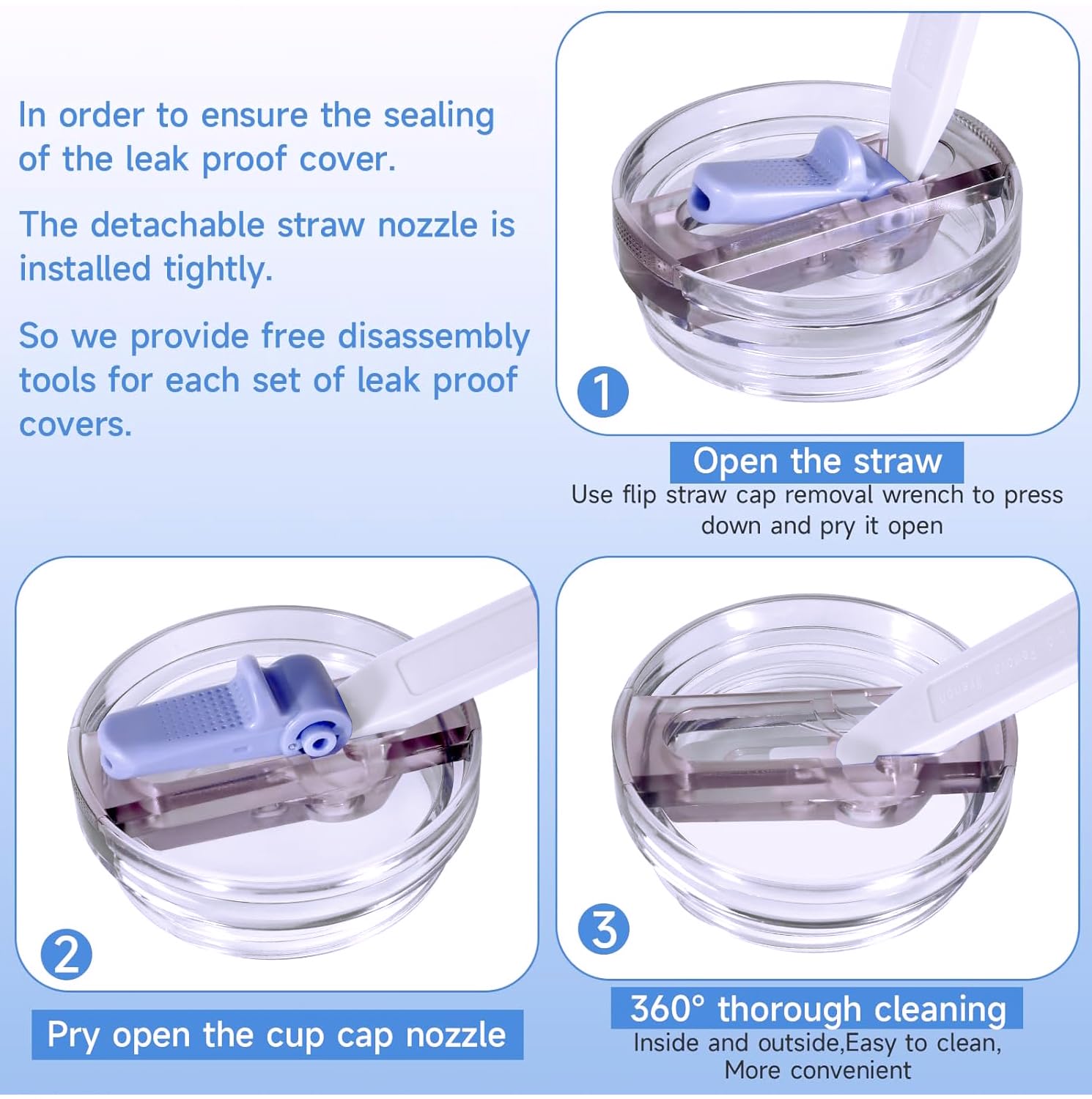 In order to ensure the sealing of the leak proof cover.

The detachable straw nozzle is installed tightly.

So we provide free disassembly tools for each set of leak proof covers.

1

Open the straw

Use flip straw cap removal wrench to press down and pry it open

2

Pry open the cup cap nozzle

3

360° thorough cleaning

Inside and outside,Easy to clean, More convenient