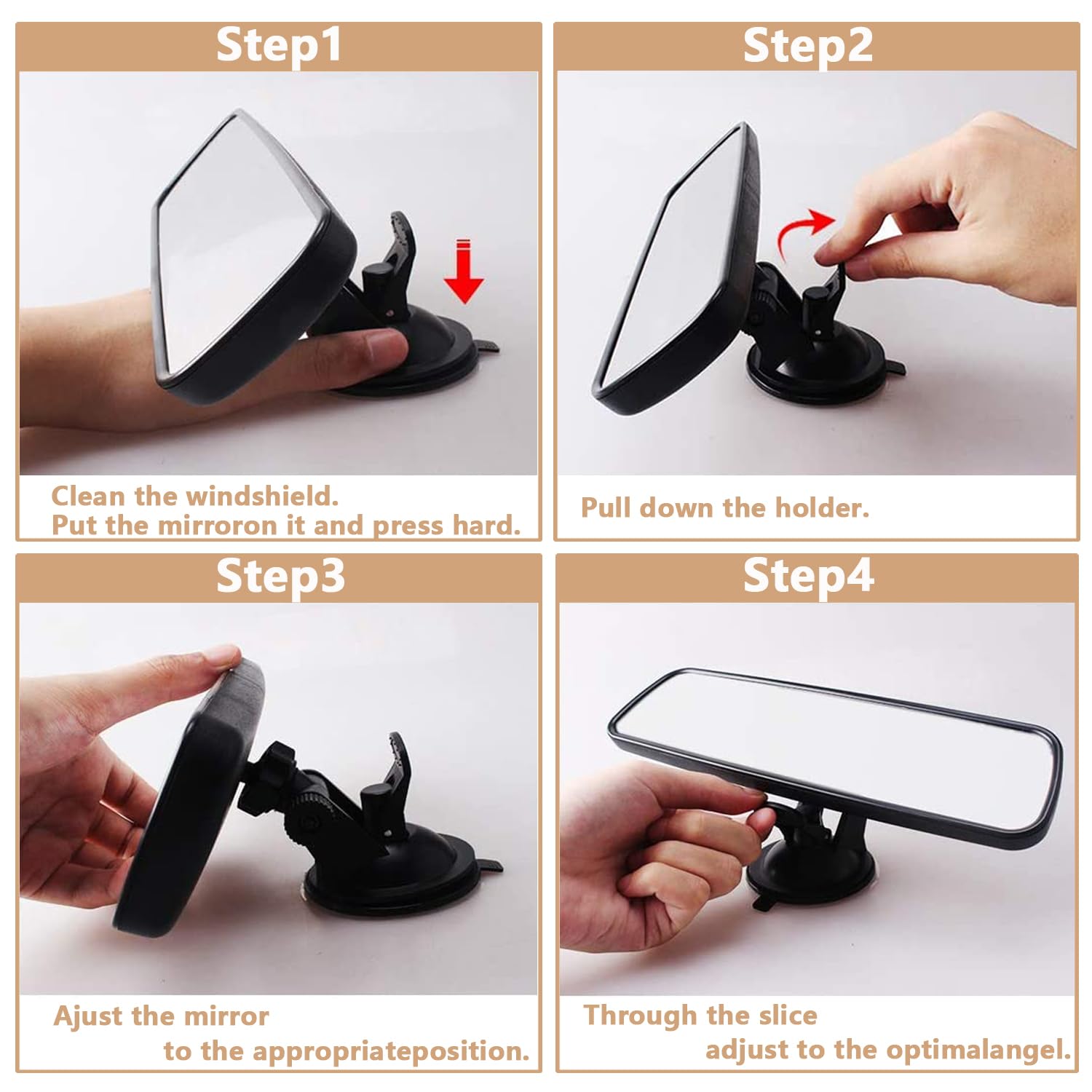 Step1

Clean the windshield.
Put the mirroron it and press hard.

Step2

Pull down the holder.

Step3

Ajust the mirror
to the appropriateposition.

Step4

Through the slice
adjust to the optimalangel.