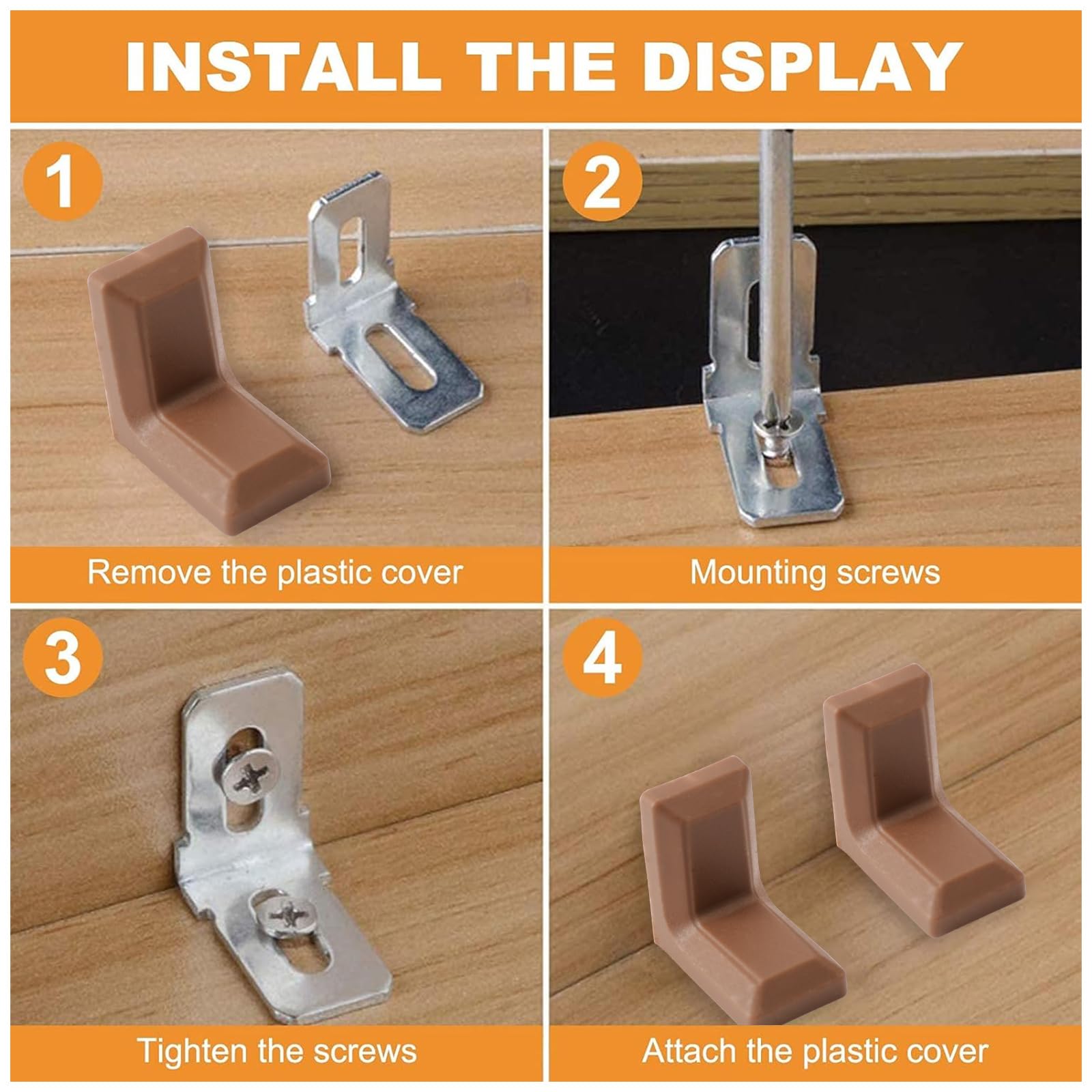 INSTALL THE DISPLAY

1

Remove the plastic cover

2

Mounting screws

3

Tighten the screws

4

Attach the plastic cover