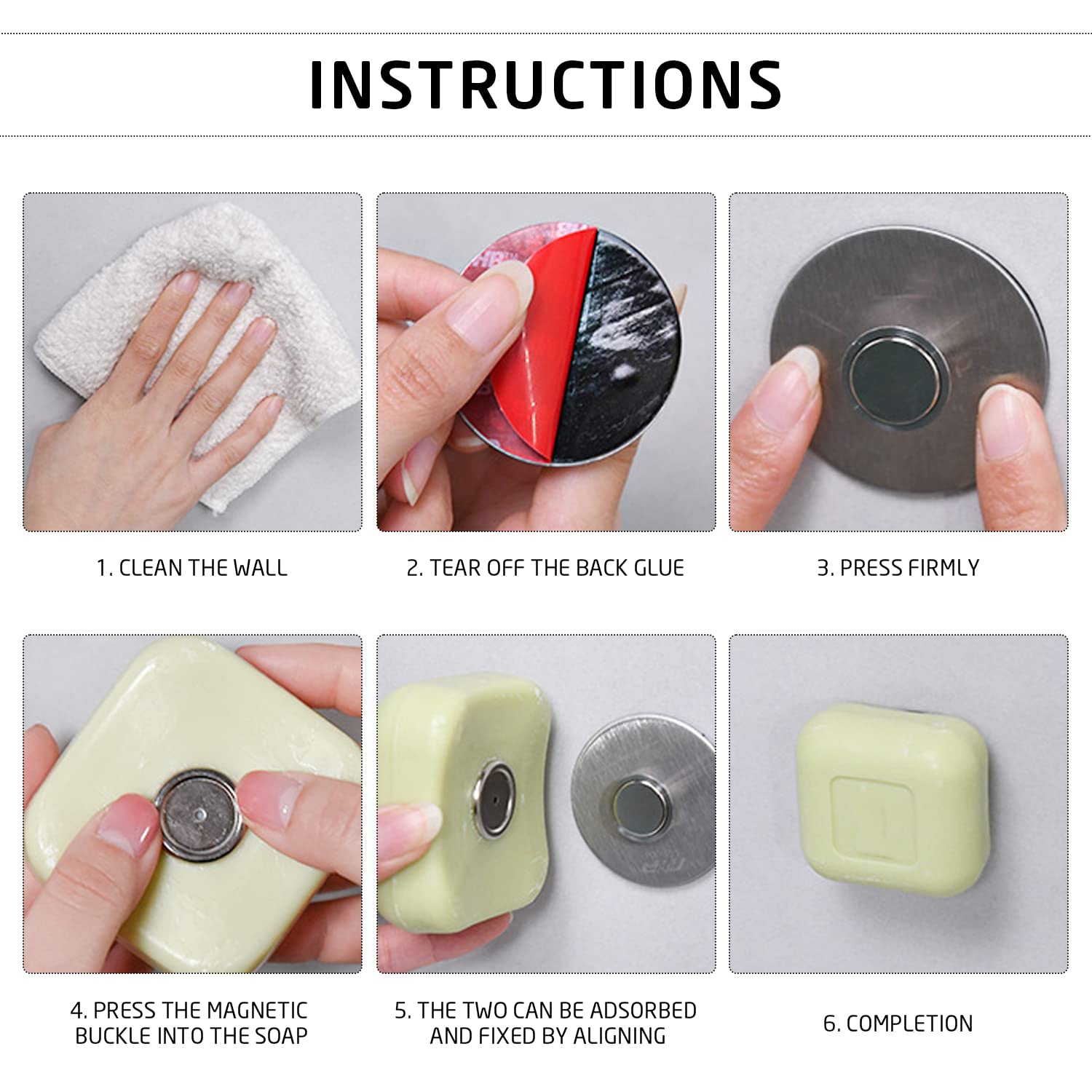 INSTRUCTIONS

1. CLEAN THE WALL

2. TEAR OFF THE BACK GLUE

3. PRESS FIRMLY

4. PRESS THE MAGNETIC BUCKLE INTO THE SOAP

5. THE TWO CAN BE ADSORBED AND FIXED BY ALIGNING

6. COMPLETION