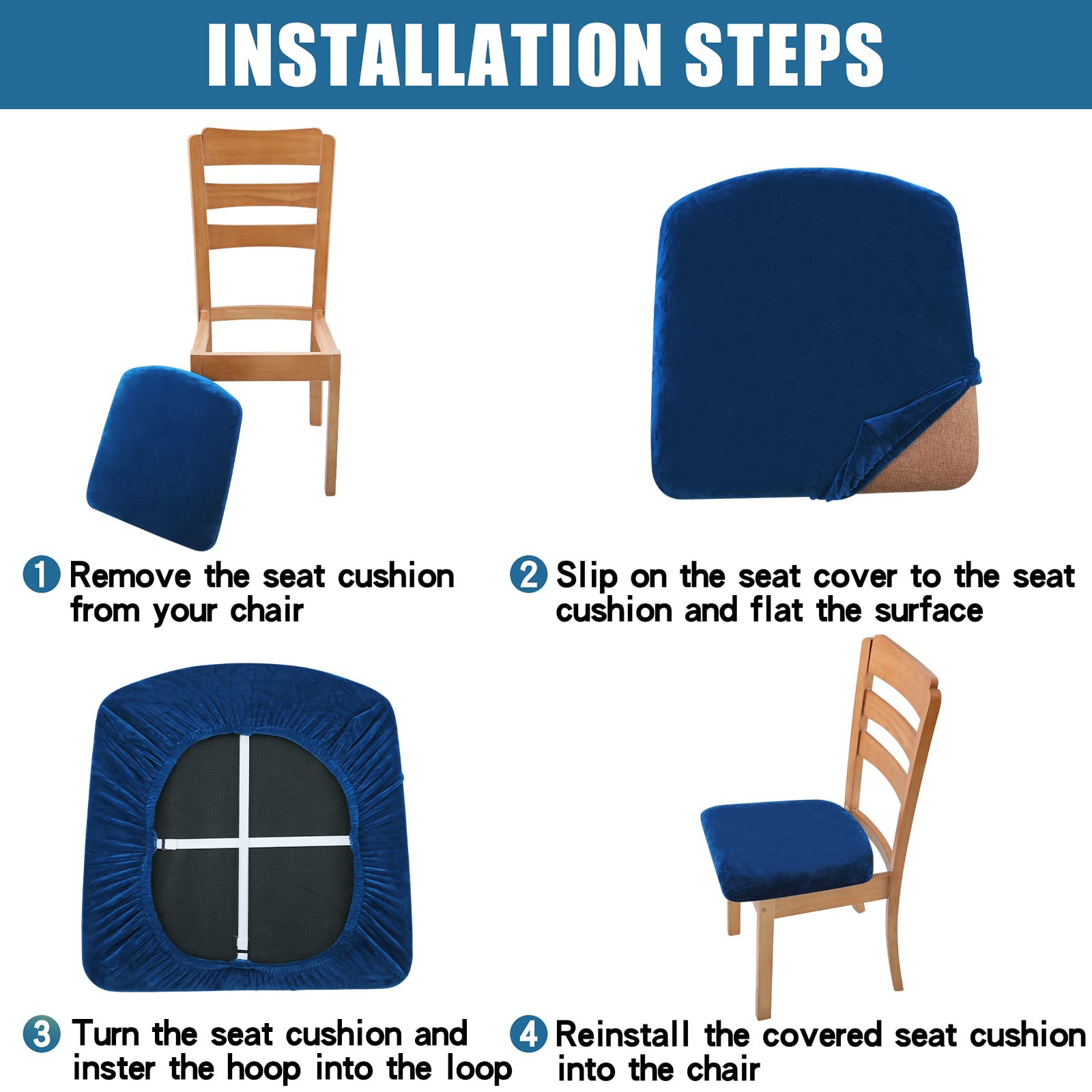 INSTALLATION STEPS

1 Remove the seat cushion from your chair

2 Slip on the seat cover to the seat cushion and flat the surface

3 Turn the seat cushion and inster the hoop into the loop

4 Reinstall the covered seat cushion into the chair