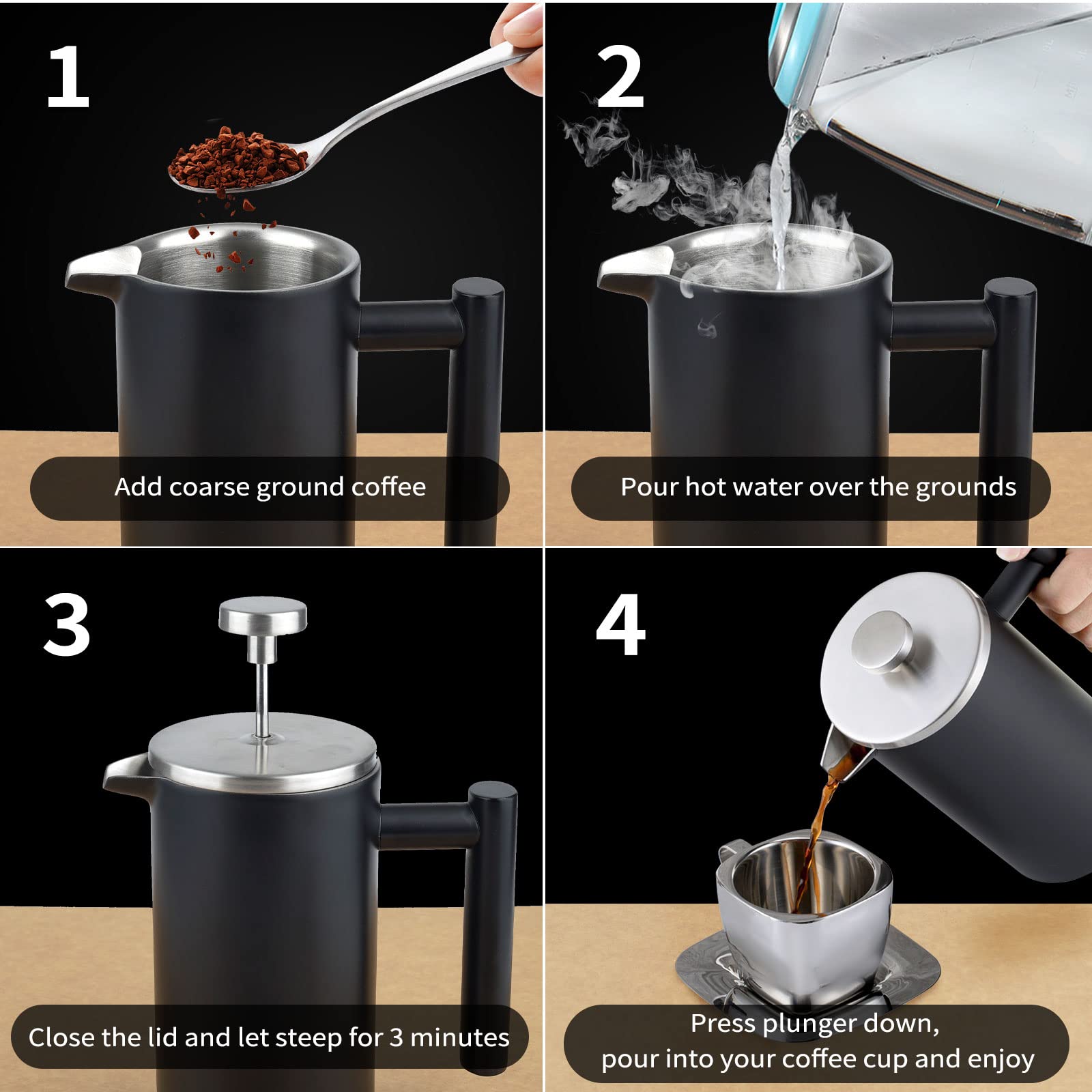 1

Add coarse ground coffee

2

Pour hot water over the grounds

3

Close the lid and let steep for 3 minutes

4

Press plunger down,
pour into your coffee cup and enjoy