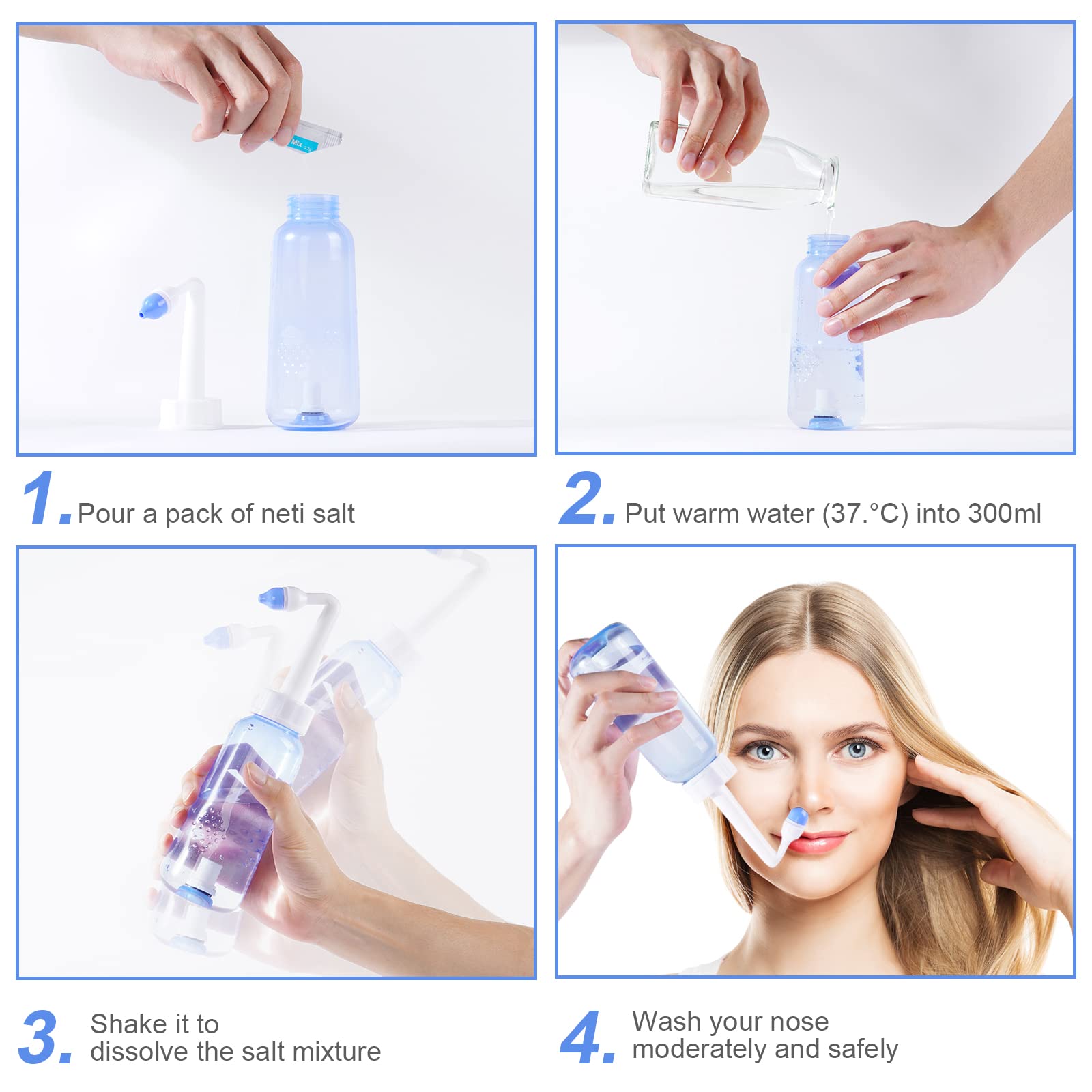 Mix

1. Pour a pack of neti salt

2. Put warm water (37.°C) into 300ml

3. Shake it to dissolve the salt mixture

4. Wash your nose moderately and safely