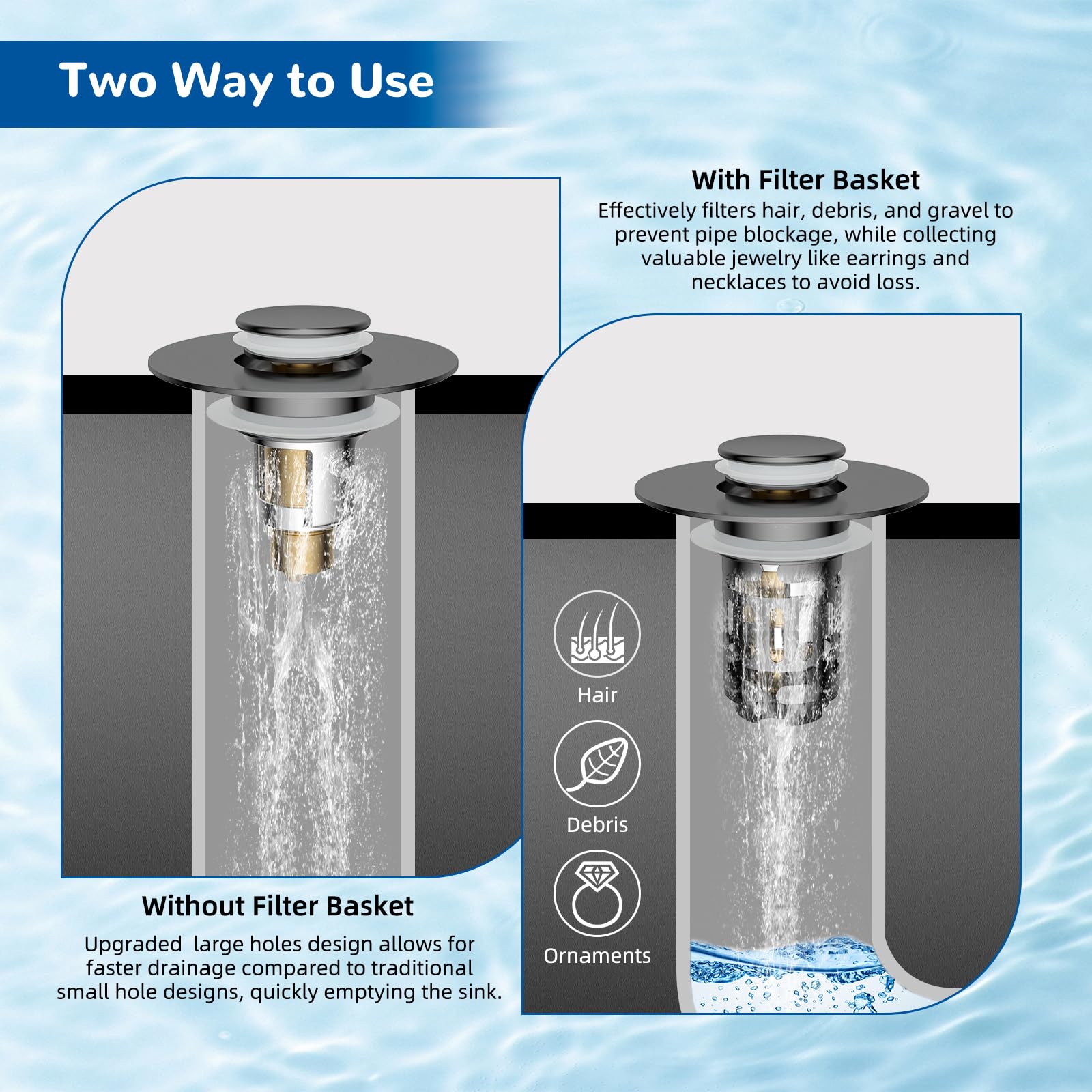 Two Way to Use

With Filter Basket

Effectively filters hair, debris, and gravel to prevent pipe blockage, while collecting valuable jewelry like earrings and necklaces to avoid loss.

Hair

Debris

Ornaments

Without Filter Basket

Upgraded  large holes design allows for faster drainage compared to traditional small hole designs, quickly emptying the sink.