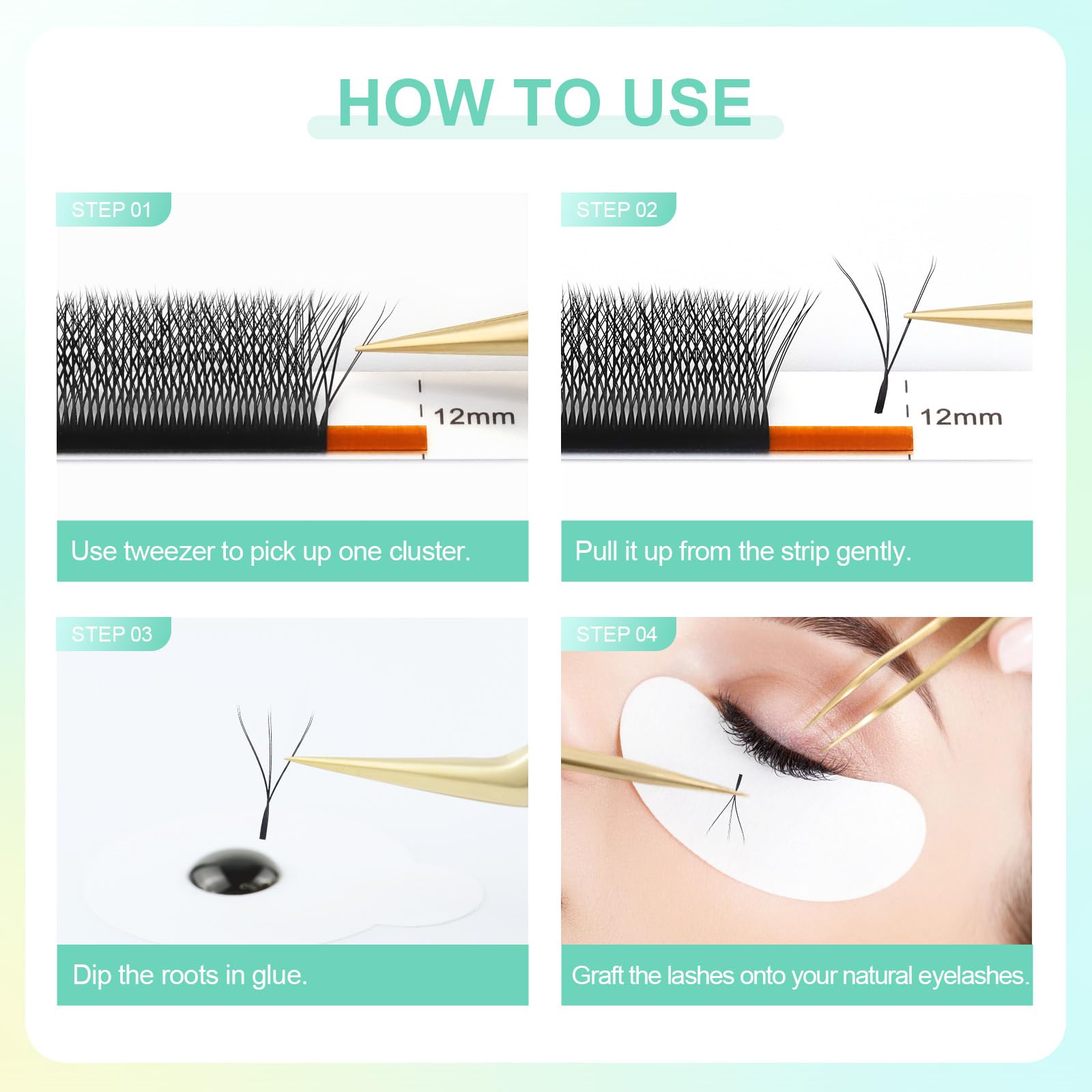 HOW TO USE

STEP 01

12mm

Use tweezer to pick up one cluster.

STEP 02

12mm

Pull it up from the strip gently.

STEP 03

Dip the roots in glue.

STEP 04

Graft the lashes onto your natural eyelashes.