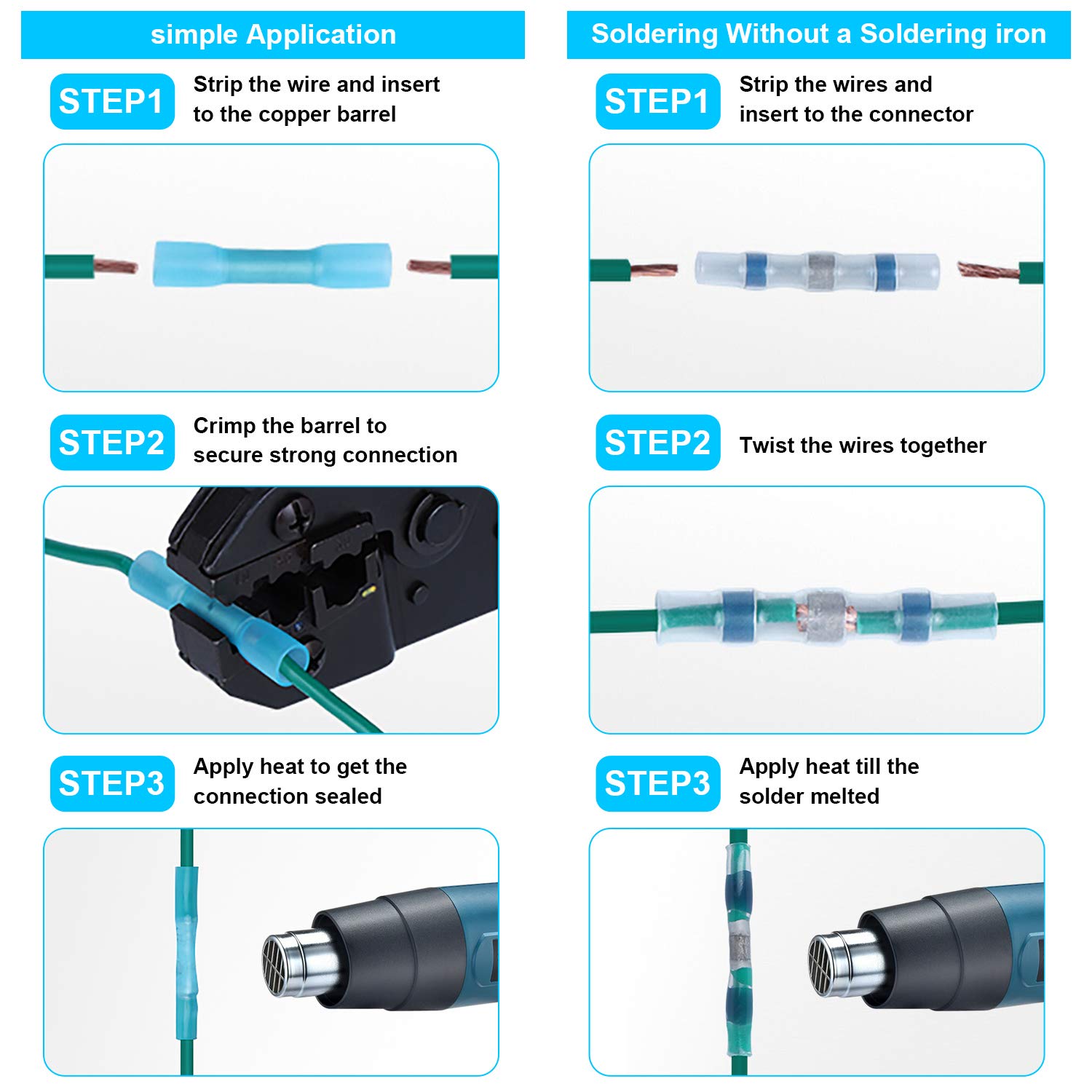 simple Application

STEP1 Strip the wire and insert to the copper barrel

STEP2 Crimp the barrel to secure strong connection

STEP3 Apply heat to get the connection sealed

Soldering Without a Soldering iron

STEP1 Strip the wires and insert to the connector

STEP2 Twist the wires together

STEP3 Apply heat till the solder melted