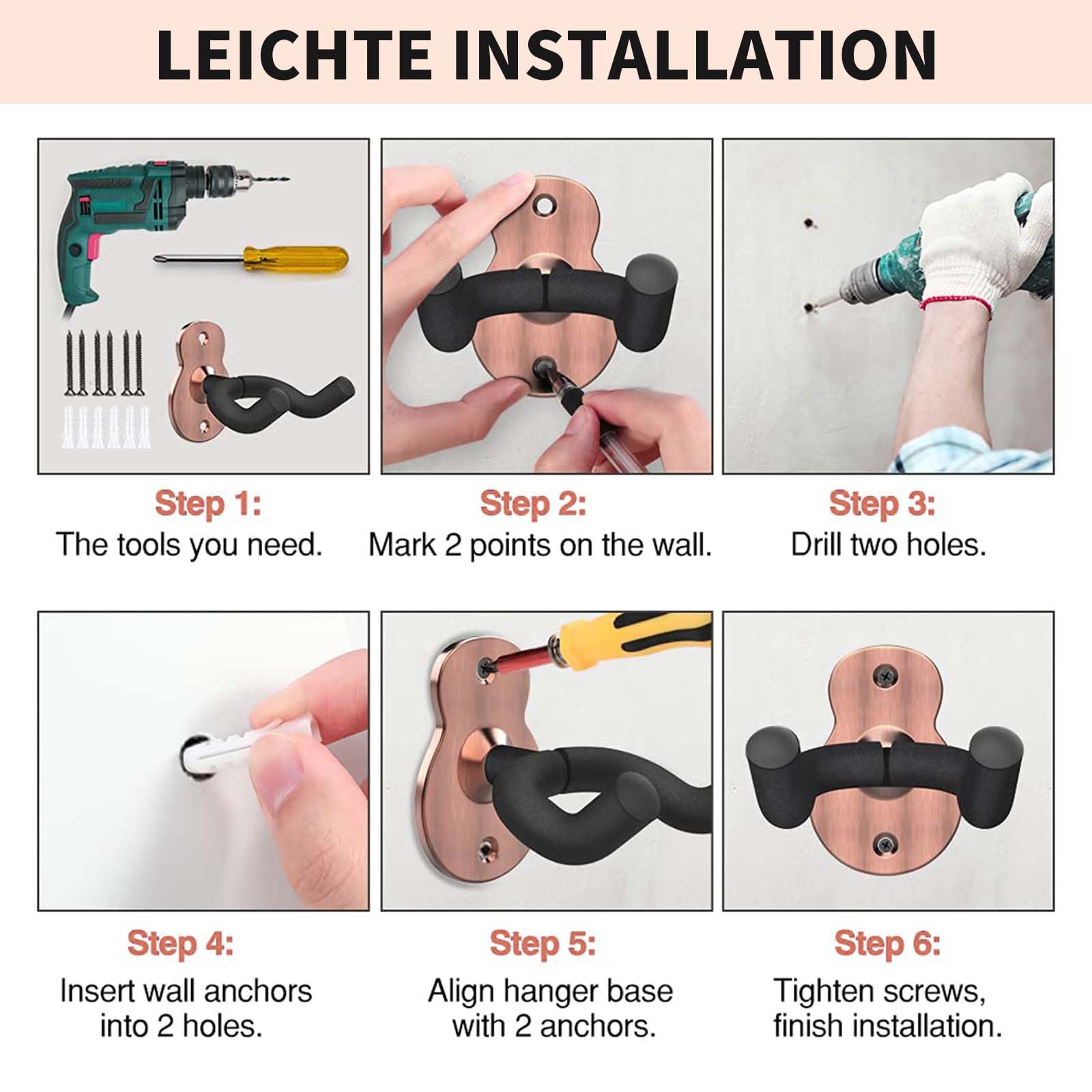 LEICHTE INSTALLATION

Step 1:
The tools you need.

Step 2:
Mark 2 points on the wall.

Step 3:
Drill two holes.

Step 4:
Insert wall anchors into 2 holes.

Step 5:
Align hanger base with 2 anchors.

Step 6:
Tighten screws, finish installation.