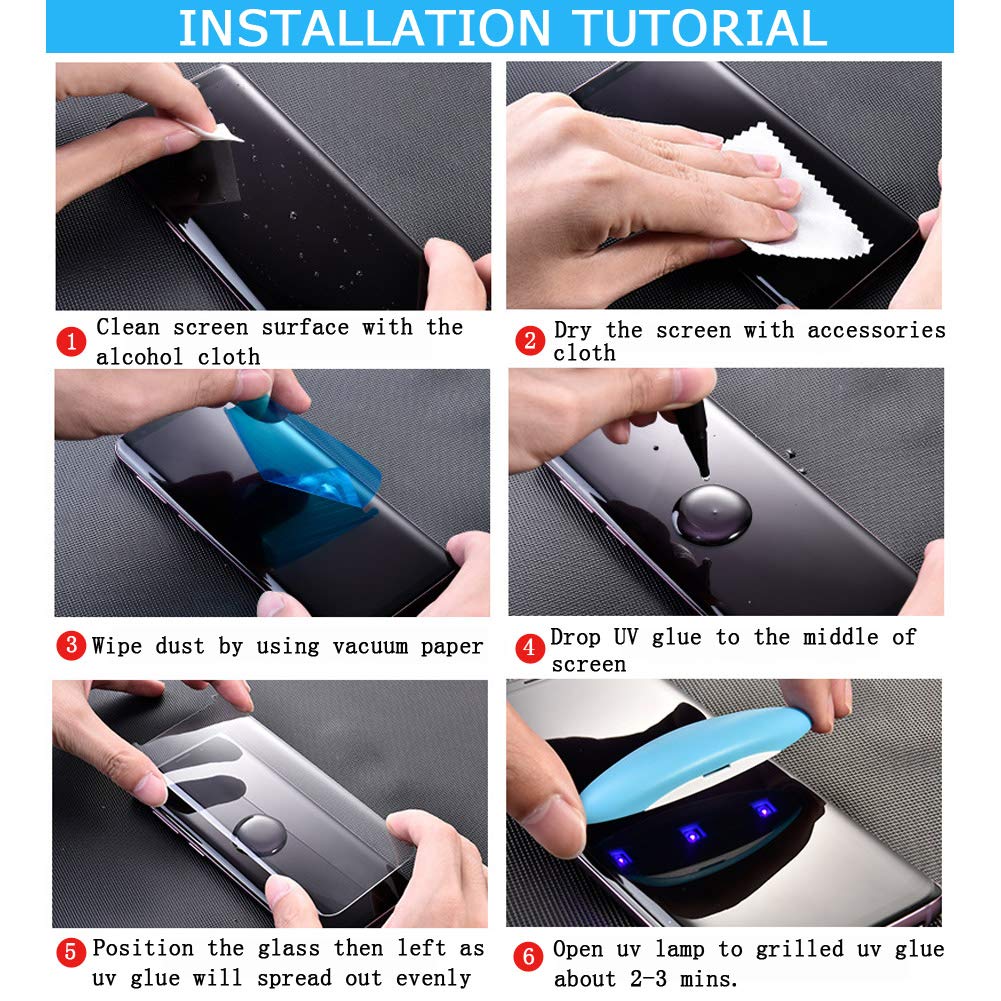 INSTALLATION TUTORIAL

1 Clean screen surface with the alcohol cloth

2 Dry the screen with accessories cloth

3 Wipe dust by using vacuum paper

4 Drop UV glue to the middle of screen

5 Position the glass then left as uv glue will spread out evenly

6 Open uv lamp to grilled uv glue about 2-3 mins.