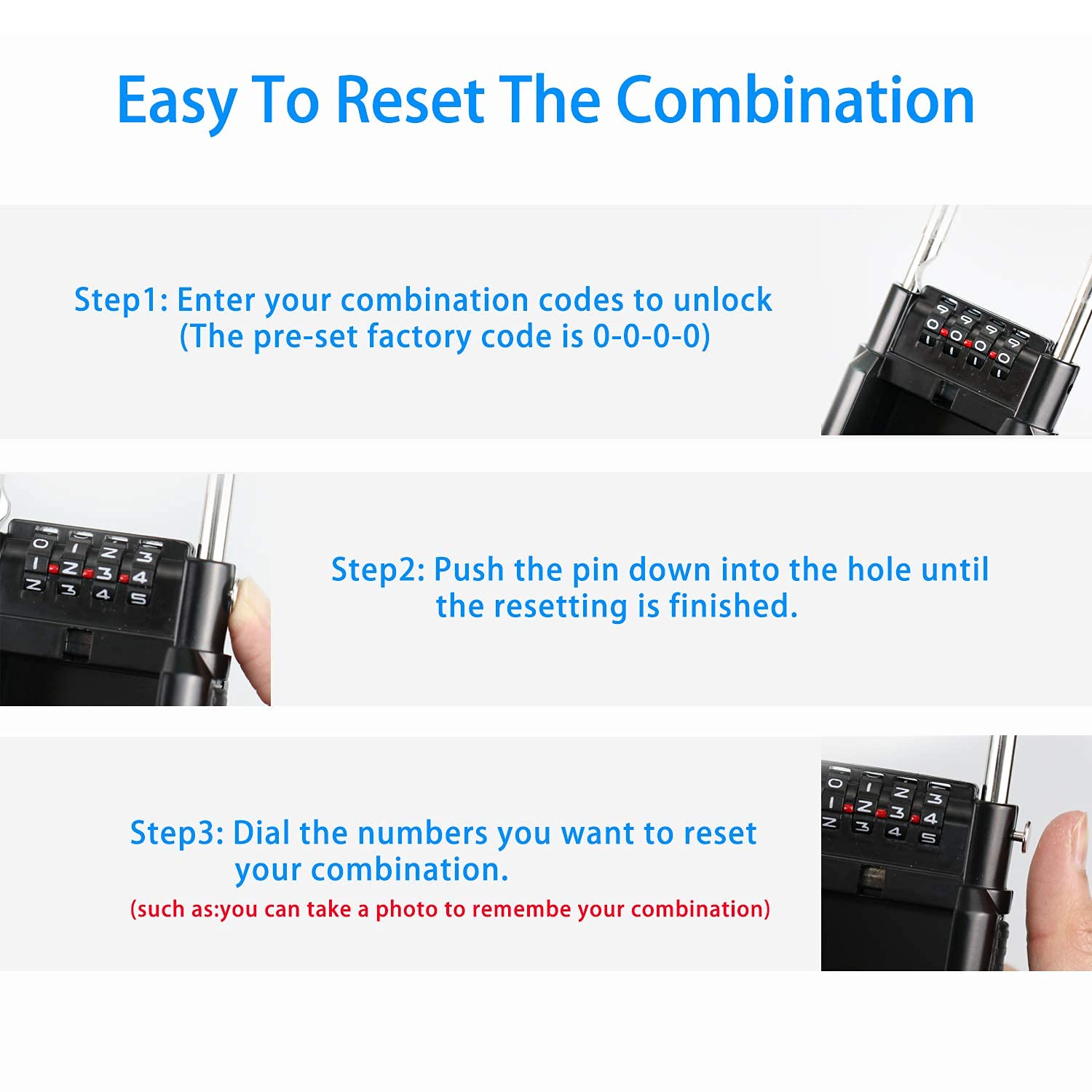 Easy To Reset The Combination

Step1: Enter your combination codes to unlock
(The pre-set factory code is 0-0-0-0)

Step2: Push the pin down into the hole until
the resetting is finished.

Step3: Dial the numbers you want to reset
your combination.
(such as:you can take a photo to remembe your combination)