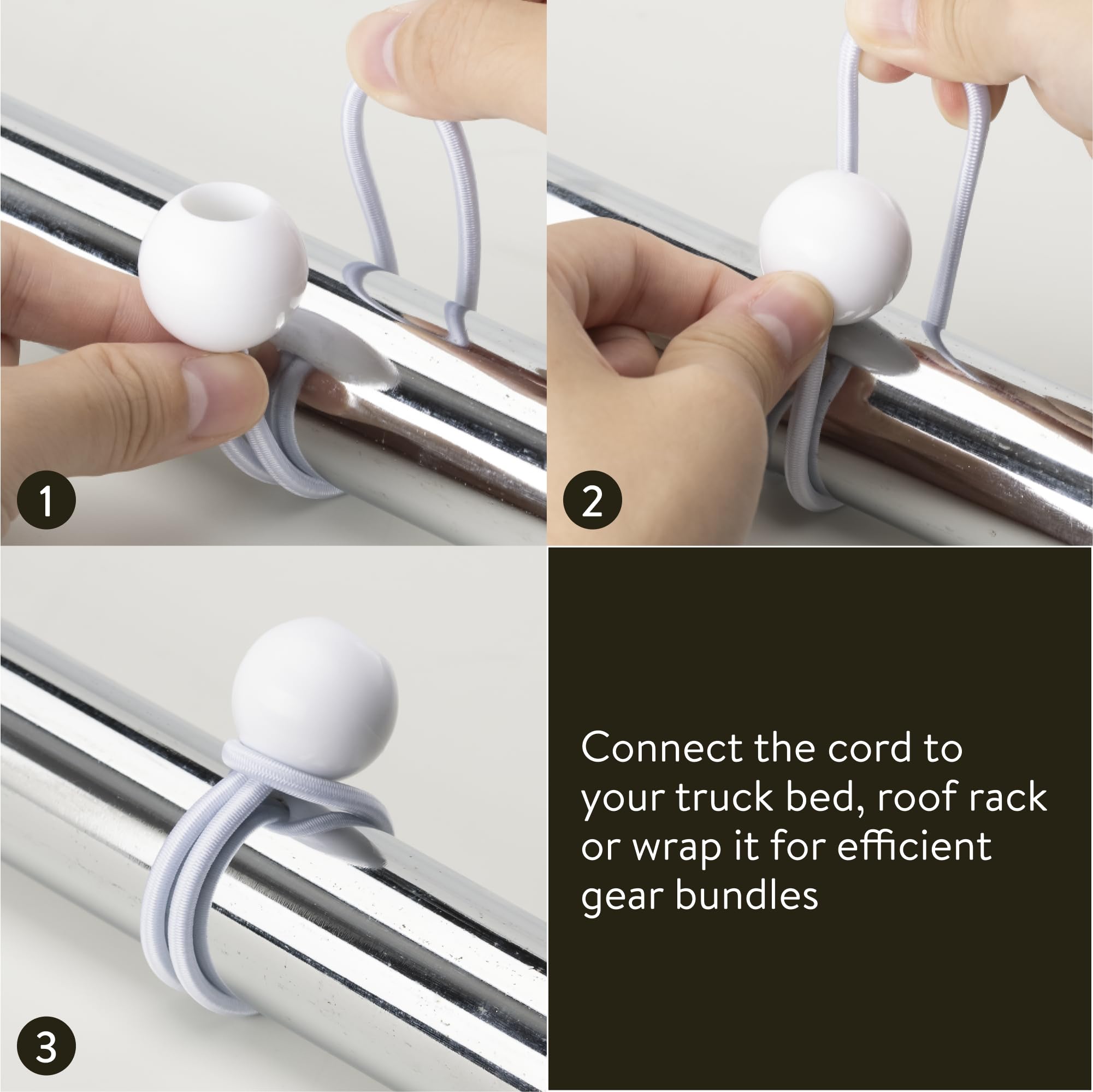 1

2

3

Connect the cord to your truck bed, roof rack or wrap it for efficient gear bundles