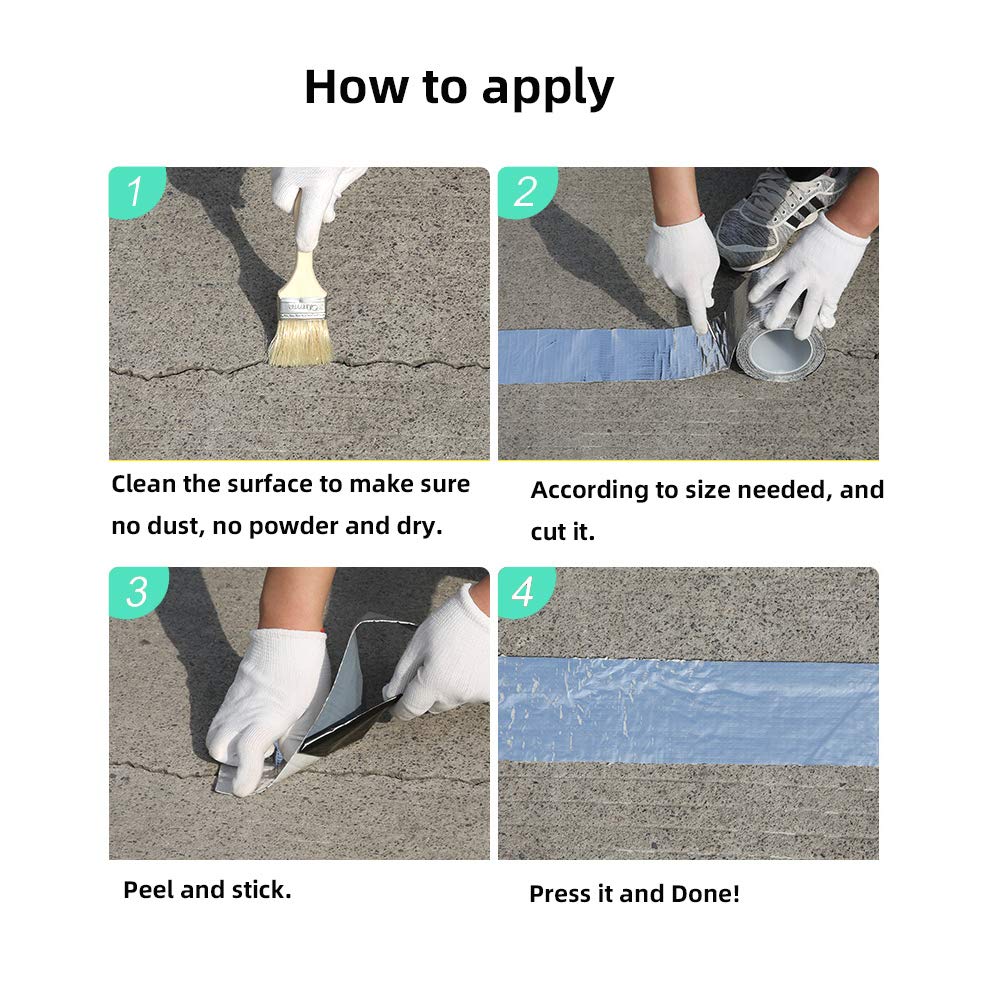 How to apply

1

Clean the surface to make sure no dust, no powder and dry.

2

According to size needed, and cut it.

3

Peel and stick.

4

Press it and Done!