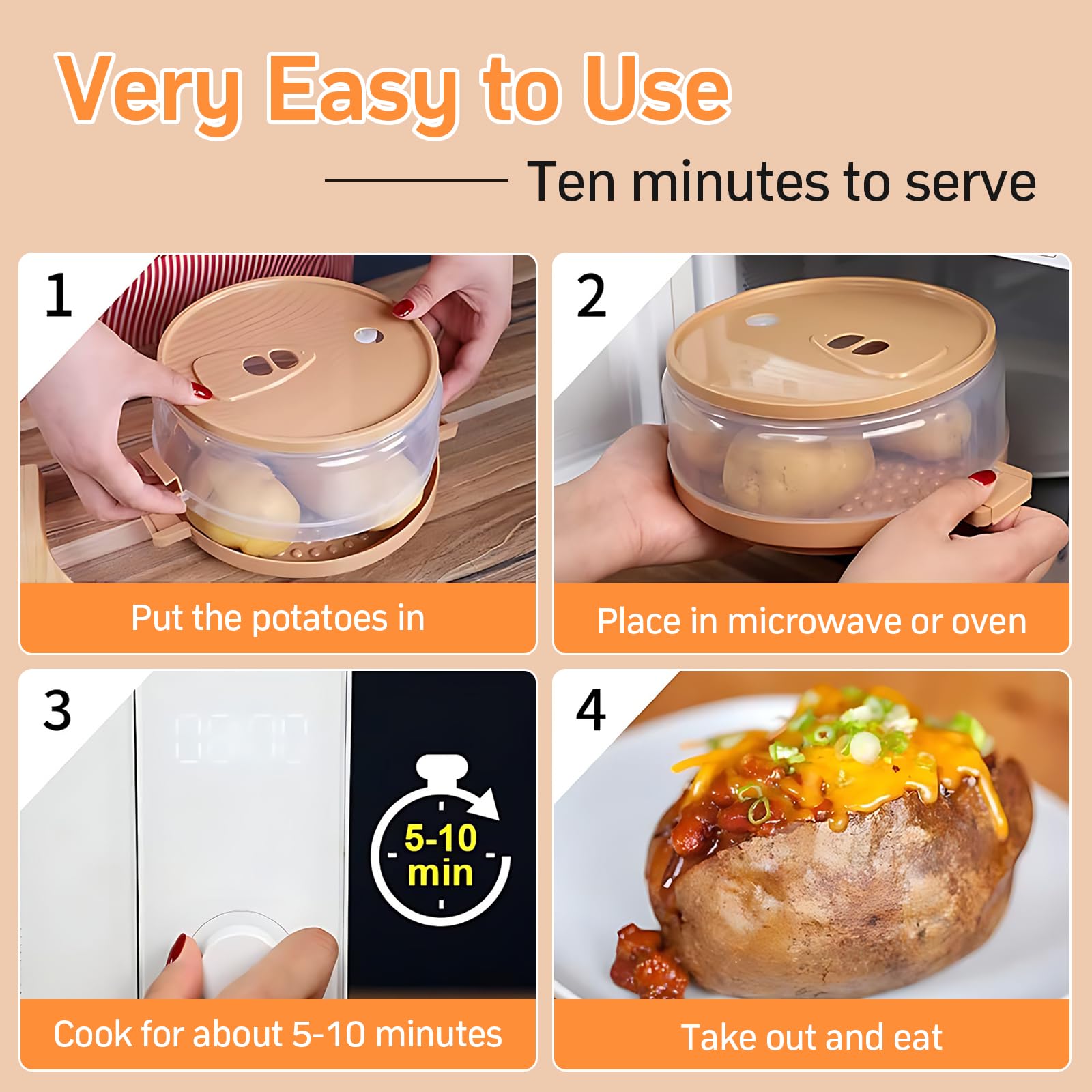 Very Easy to Use

Ten minutes to serve

1

Put the potatoes in

2

Place in microwave or oven

3

5-10 min

Cook for about 5-10 minutes

4

Take out and eat