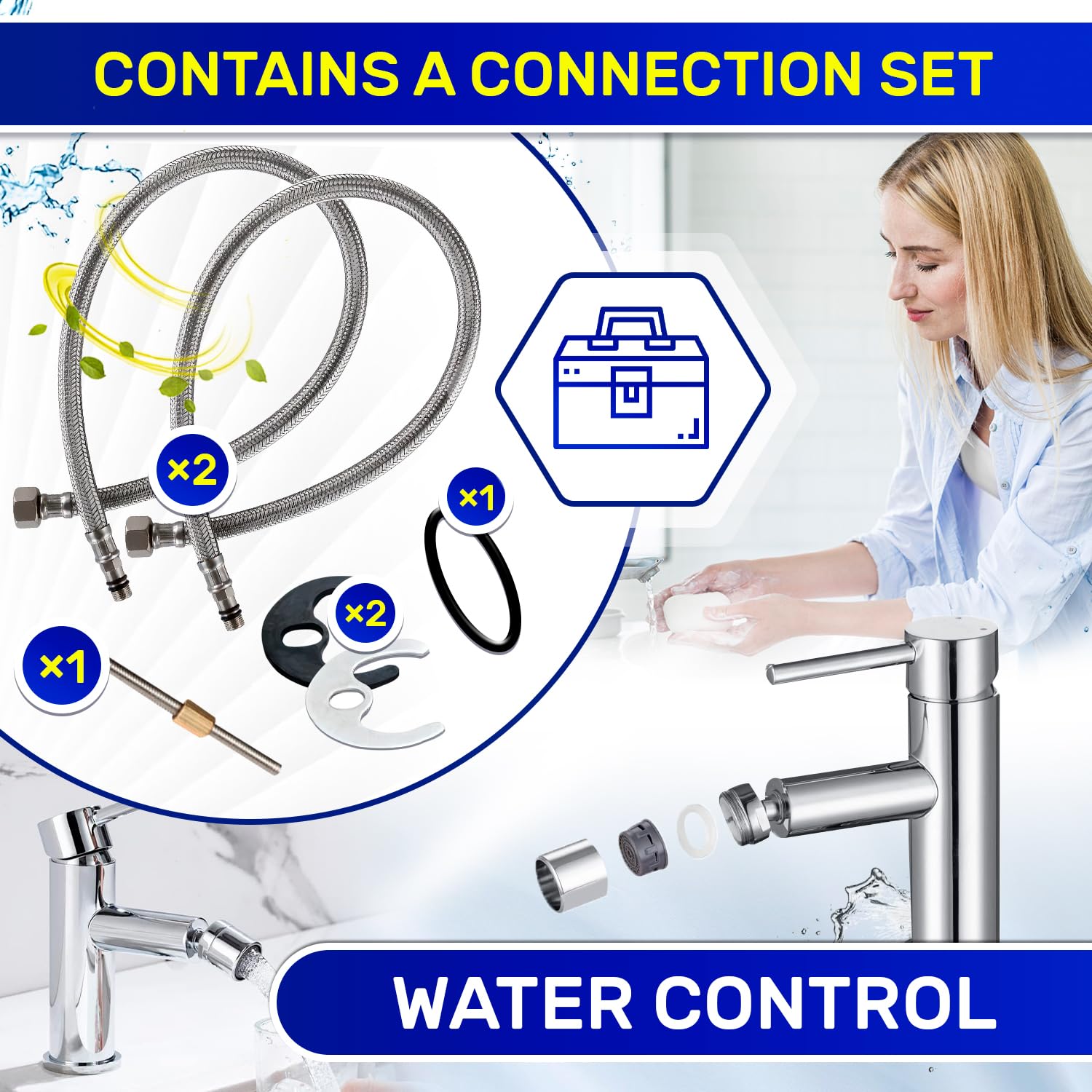 CONTAINS A CONNECTION SET

×2

×1

×2

×1

WATER CONTROL