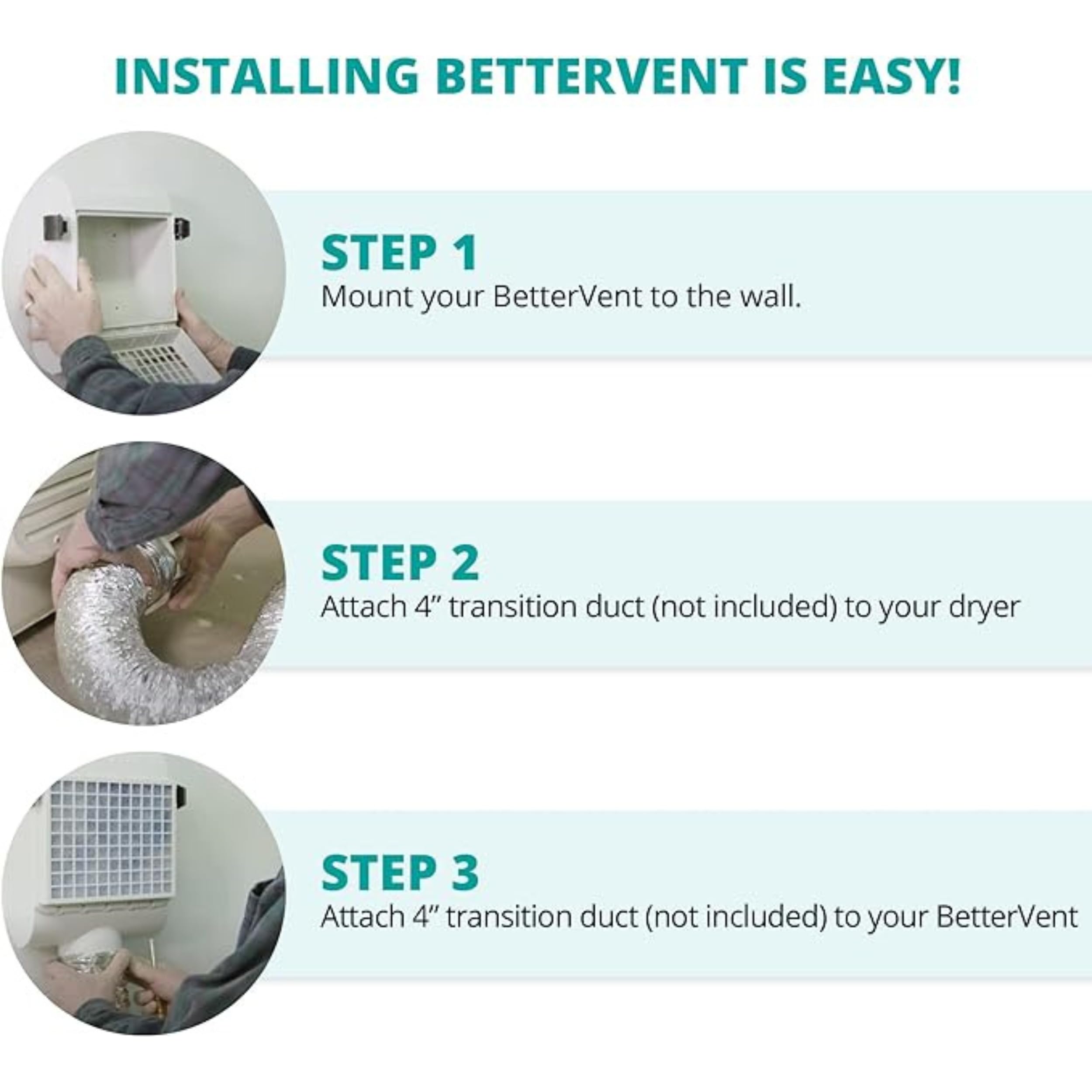 INSTALLING BETTERVENT IS EASY!

STEP 1
Mount your BetterVent to the wall.

STEP 2
Attach 4” transition duct (not included) to your dryer

STEP 3
Attach 4” transition duct (not included) to your BetterVent