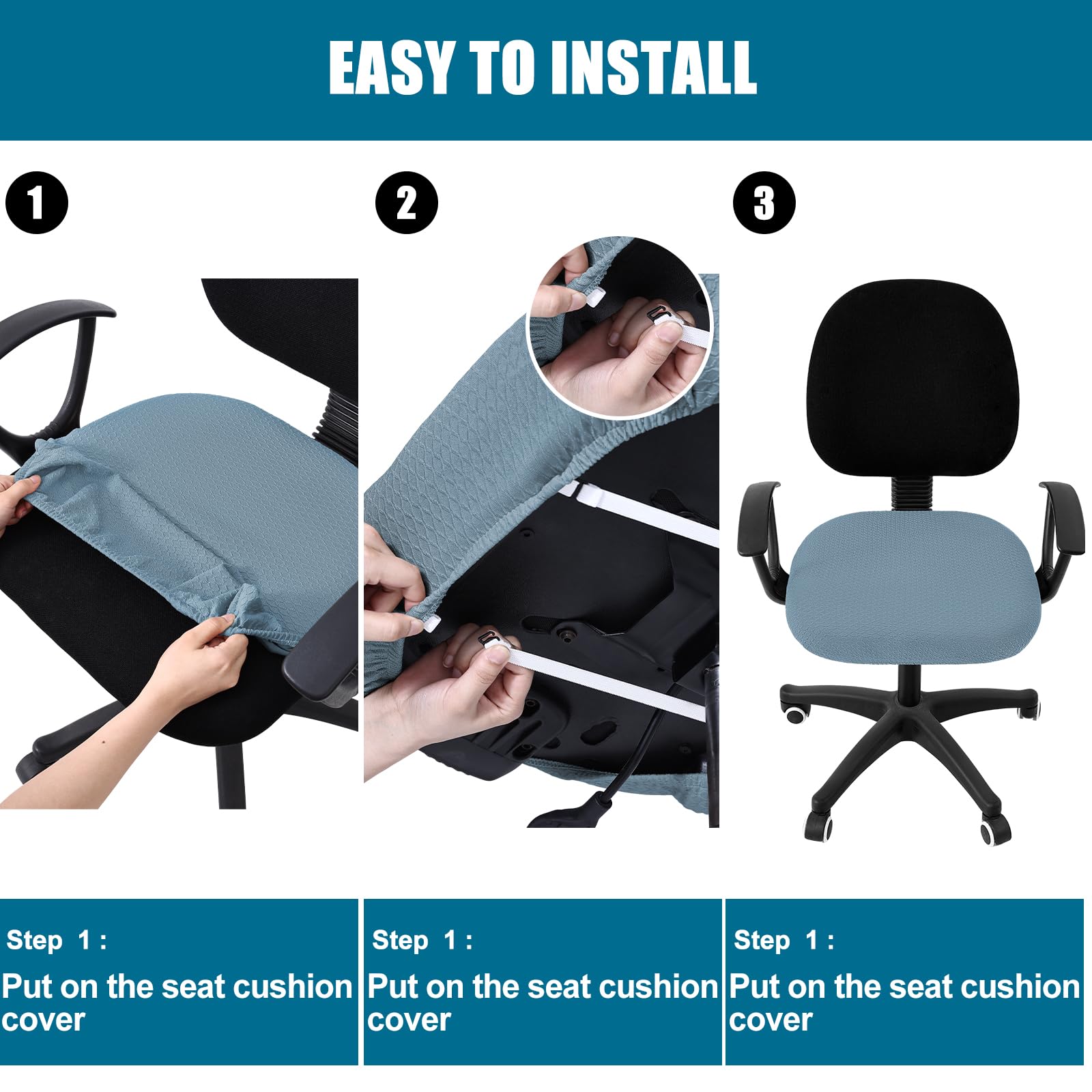 EASY TO INSTALL

1

2

3

Step 1 :
Put on the seat cushion cover

Step 1 :
Put on the seat cushion cover

Step 1 :
Put on the seat cushion cover