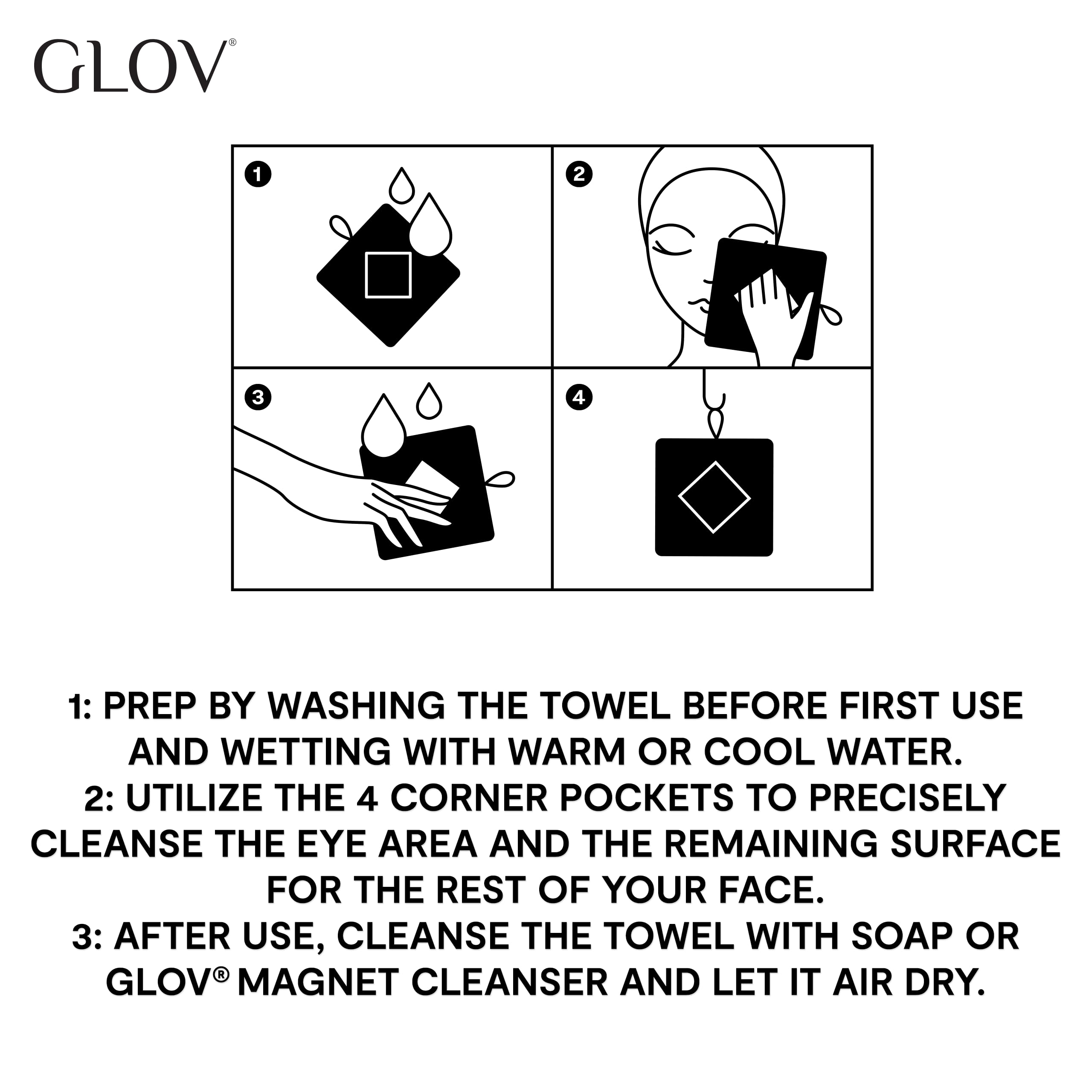 GLOV®

1

2

3

4

1: PREP BY WASHING THE TOWEL BEFORE FIRST USE AND WETTING WITH WARM OR COOL WATER.
2: UTILIZE THE 4 CORNER POCKETS TO PRECISELY CLEANSE THE EYE AREA AND THE REMAINING SURFACE FOR THE REST OF YOUR FACE.
3: AFTER USE, CLEANSE THE TOWEL WITH SOAP OR GLOV® MAGNET CLEANSER AND LET IT AIR DRY.