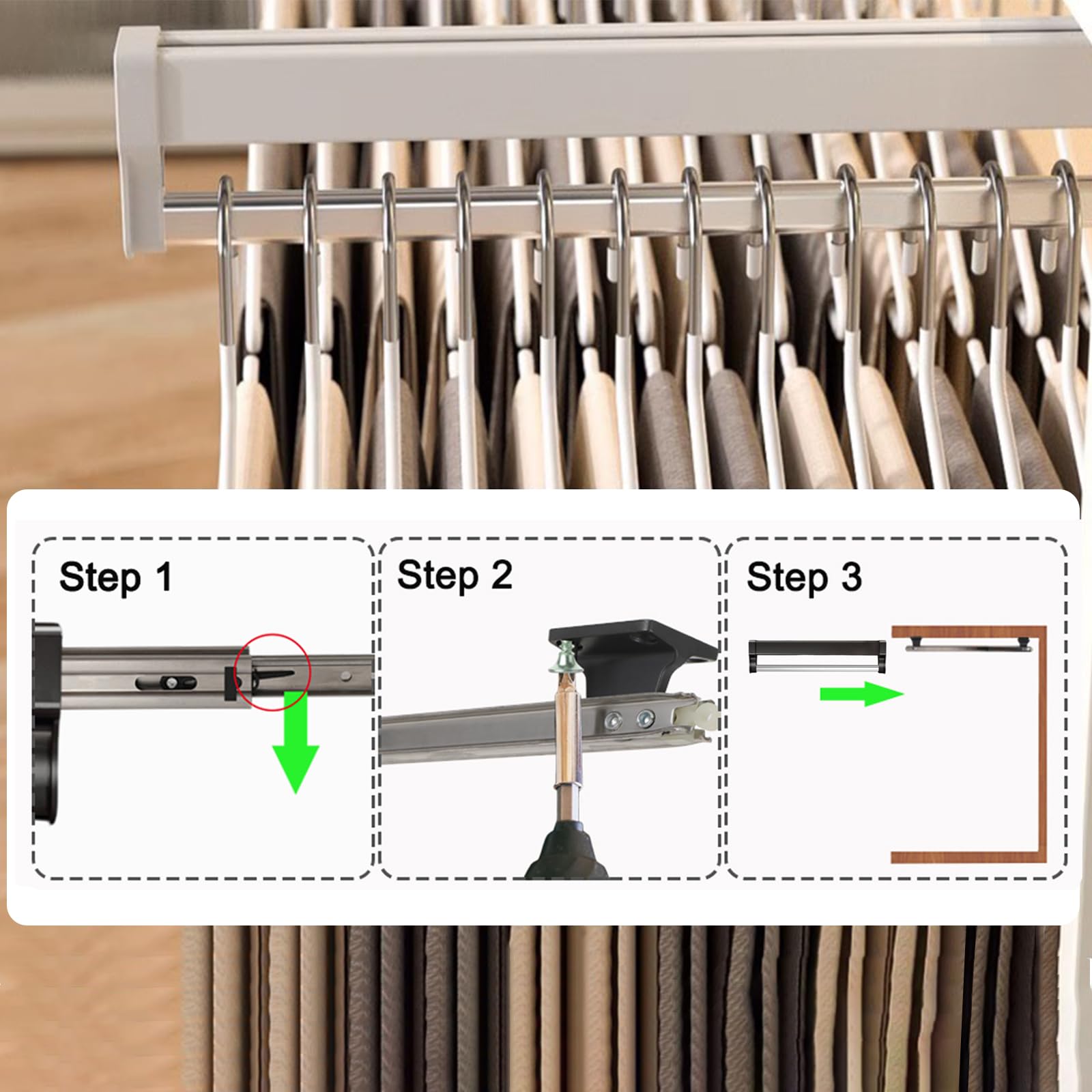 Step 1

Step 2

Step 3