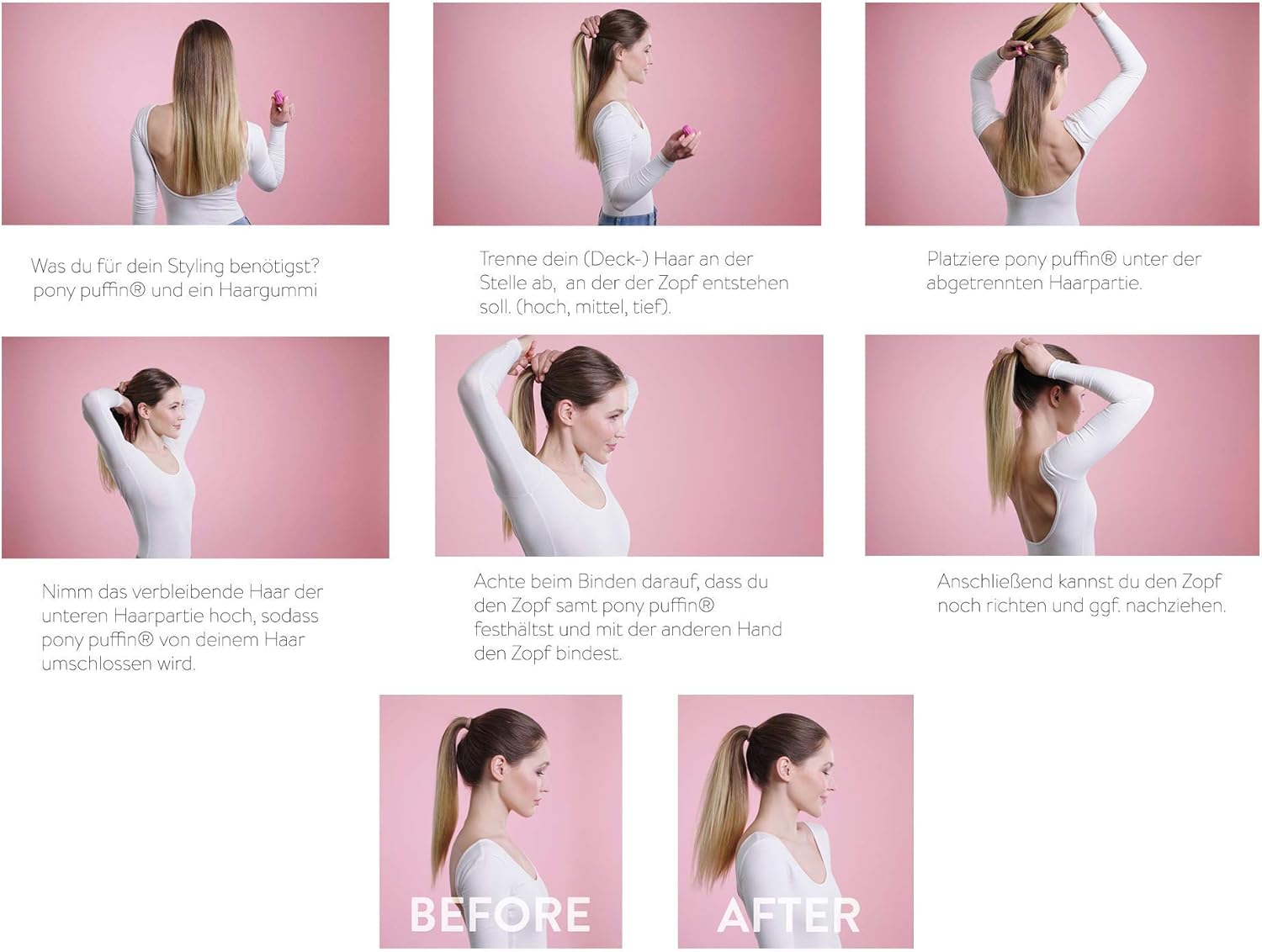 Was du für dein Styling benötigst? pony puffin® und ein Haargummi

Trenne dein (Deck-) Haar an der Stelle ab, an der der Zopf entstehen soll. (hoch, mittel, tief).

Platziere pony puffin® unter der abgetrennten Haarpartie.

Nimm das verbleibende Haar der unteren Haarpartie hoch, sodass pony puffin® von deinem Haar umschlossen wird.

Achte beim Binden darauf, dass du den Zopf samt pony puffin® festhältst und mit der anderen Hand den Zopf bindest.

Anschließend kannst du den Zopf noch richten und ggf. nachziehen.

BEFORE

AFTER