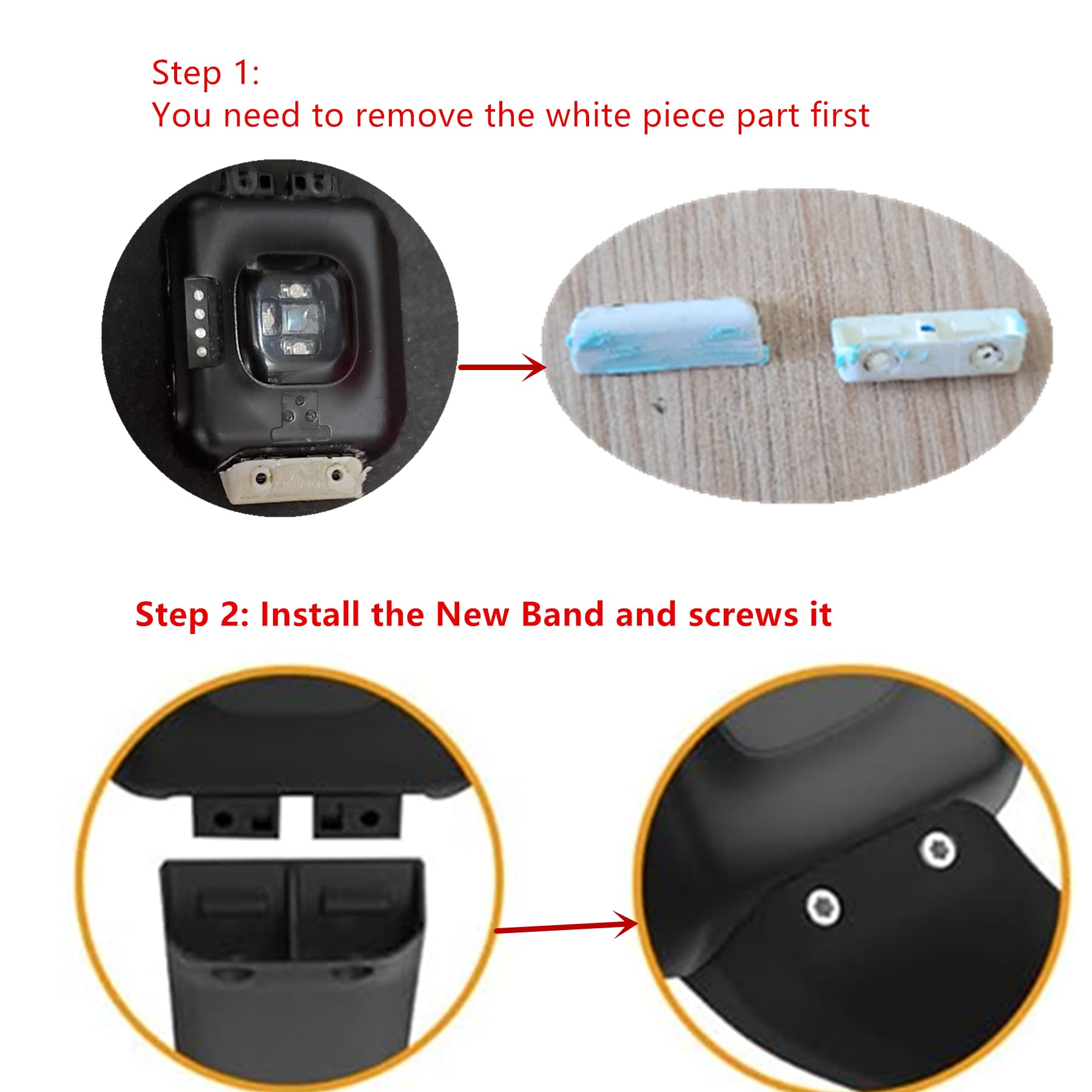 Step 1:
You need to remove the white piece part first

Step 2: Install the New Band and screws it