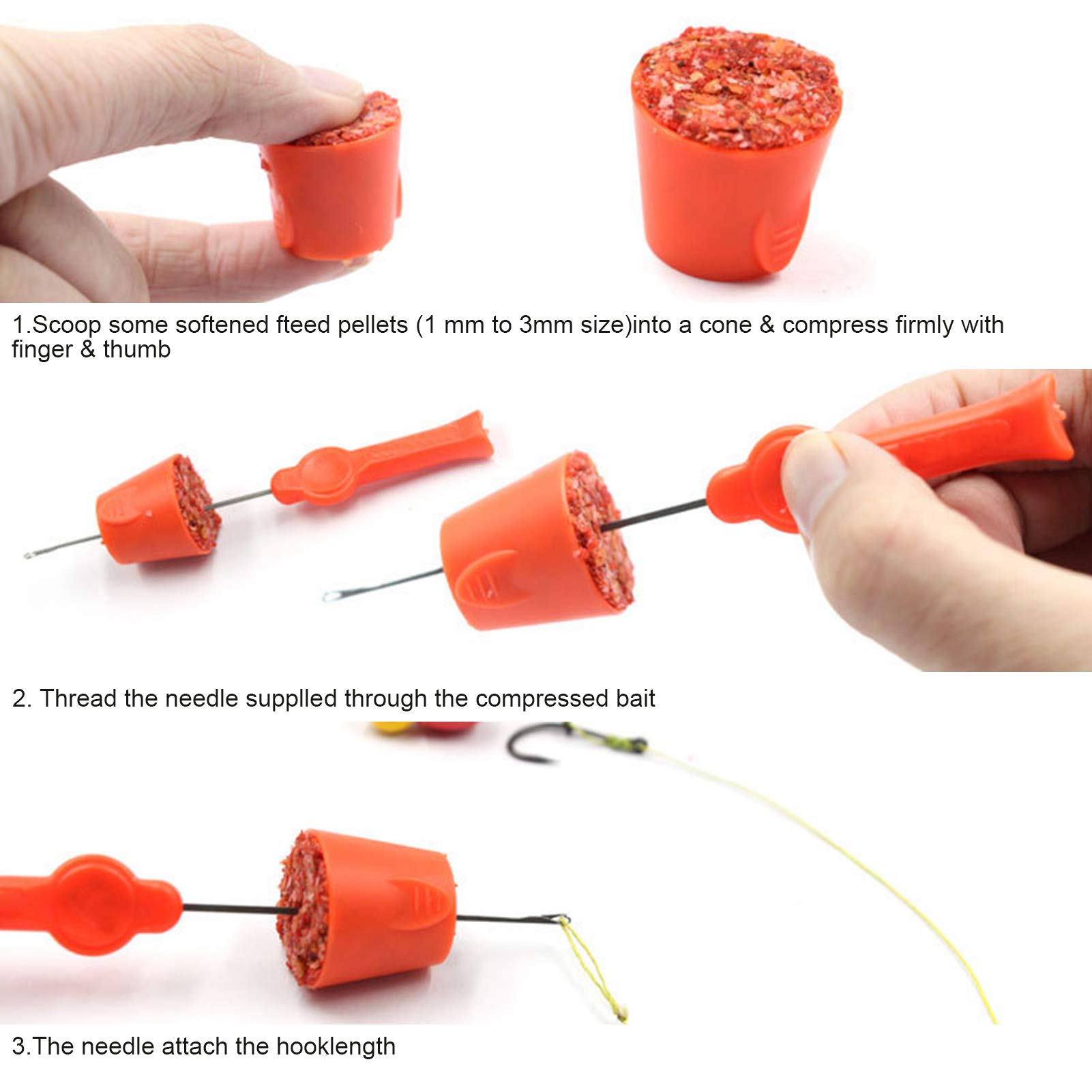 1.Scoop some softened fteed pellets (1 mm to 3mm size)into a cone & compress firmly with finger & thumb

2. Thread the needle supplled through the compressed bait

3.The needle attach the hooklength