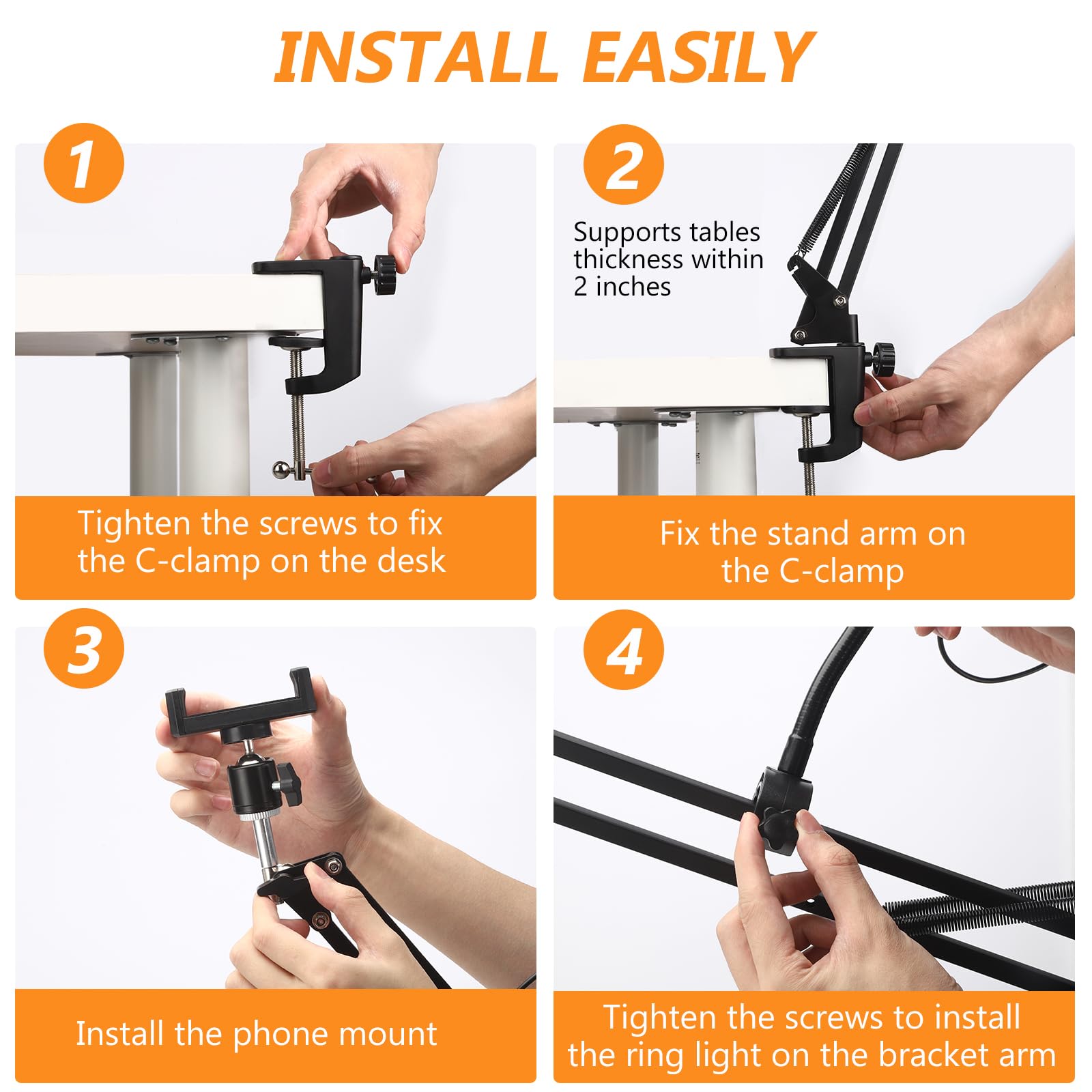 INSTALL EASILY

1

Tighten the screws to fix the C-clamp on the desk

2

Supports tables thickness within 2 inches

Fix the stand arm on the C-clamp

3

Install the phone mount

4

Tighten the screws to install the ring light on the bracket arm