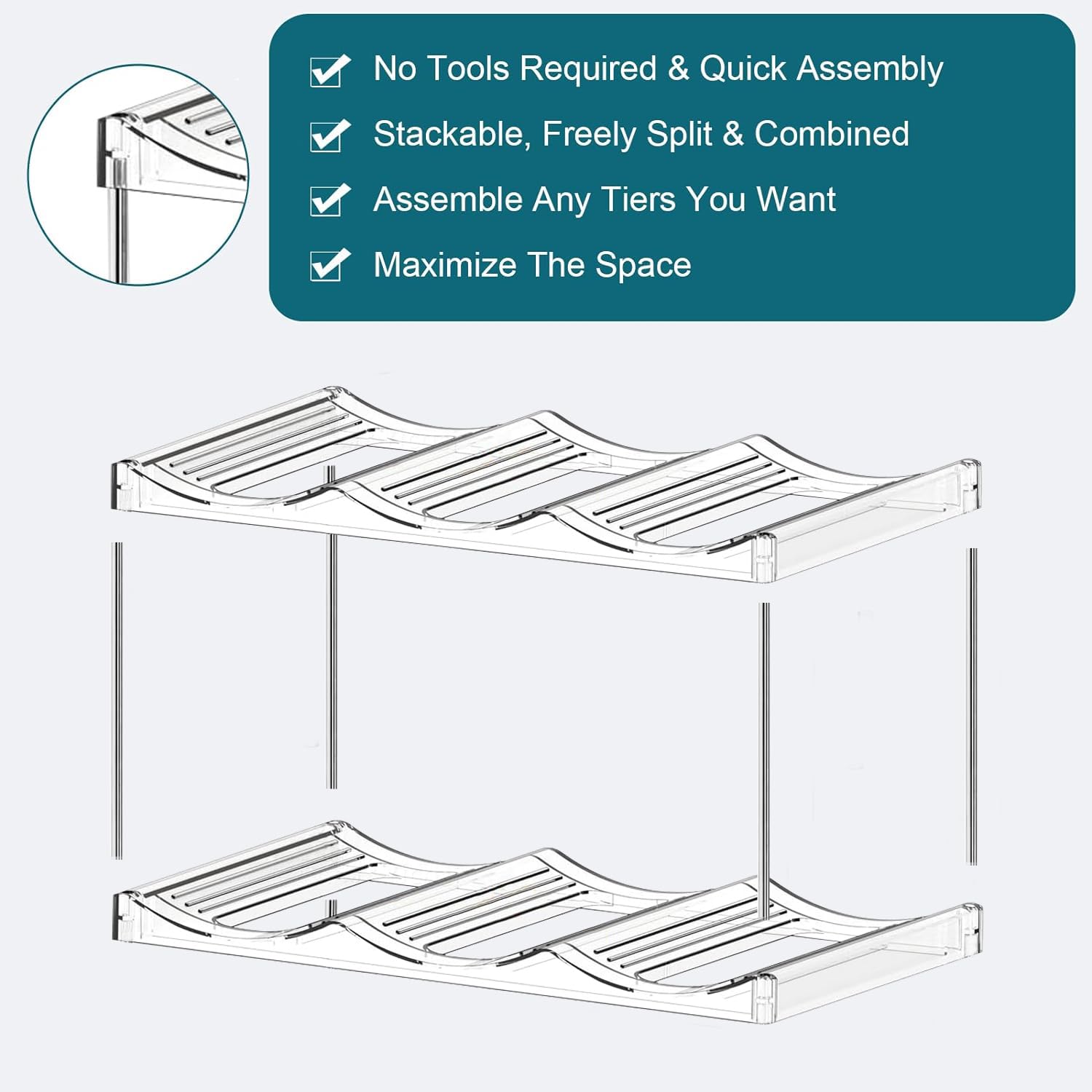 No Tools Required & Quick Assembly

Stackable, Freely Split & Combined

Assemble Any Tiers You Want

Maximize The Space