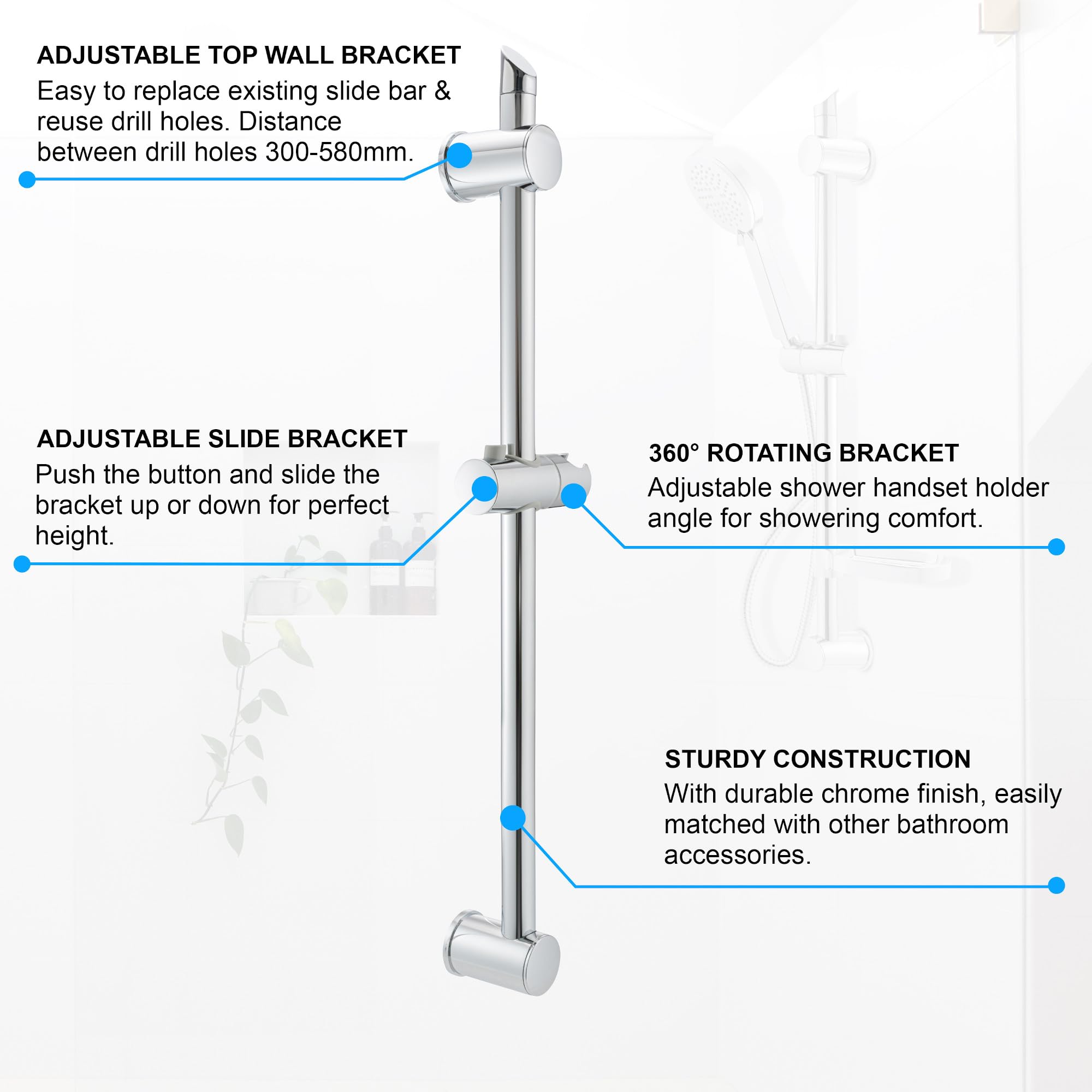 ADJUSTABLE TOP WALL BRACKET
Easy to replace existing slide bar & reuse drill holes. Distance between drill holes 300-580mm.

ADJUSTABLE SLIDE BRACKET
Push the button and slide the bracket up or down for perfect height.

360° ROTATING BRACKET
Adjustable shower handset holder angle for showering comfort.

STURDY CONSTRUCTION
With durable chrome finish, easily matched with other bathroom accessories.