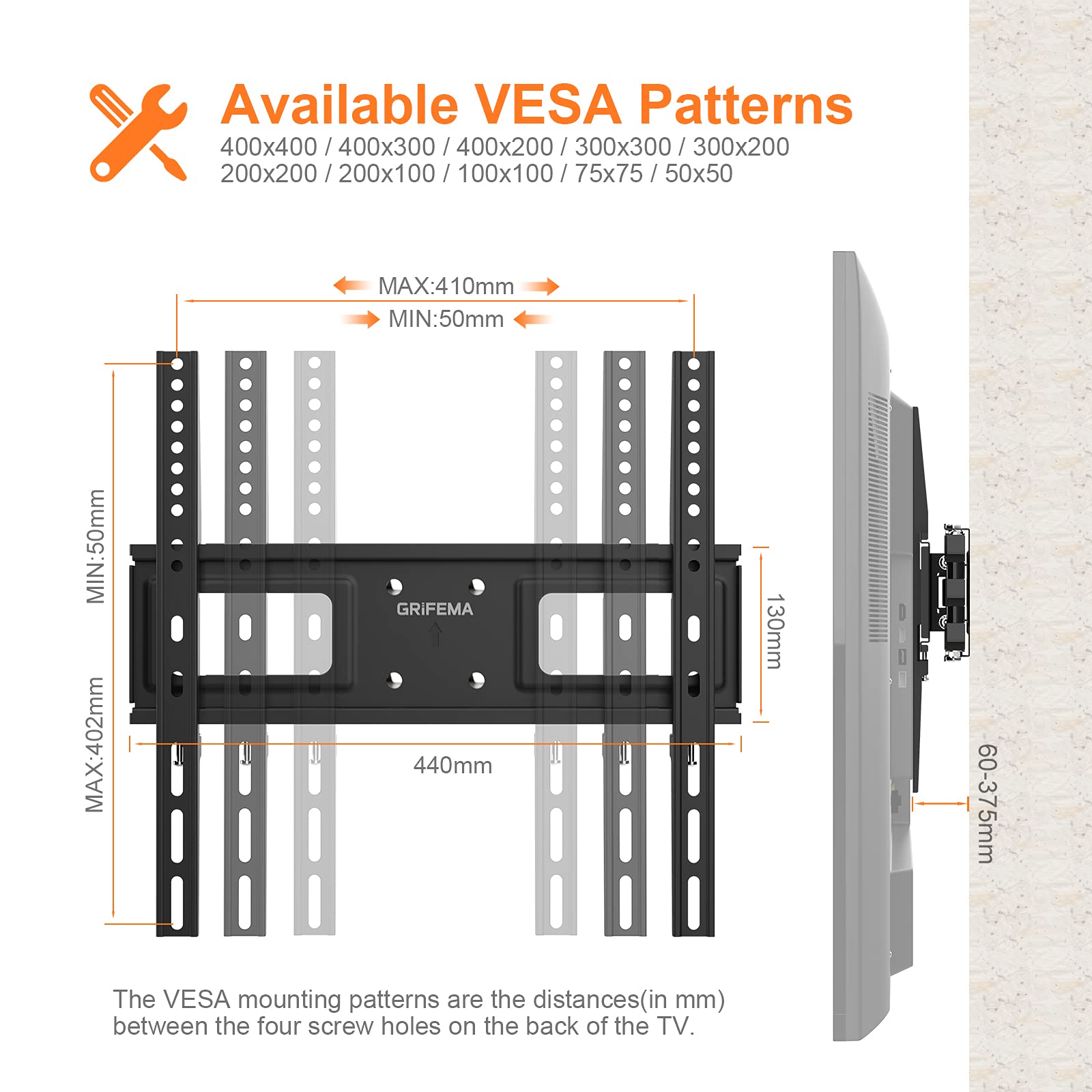 Available VESA Patterns
400x400 / 400x300 / 400x200 / 300x300 / 300x200
200x200 / 200x100 / 100x100 / 75x75 / 50x50

MAX:410mm
MIN:50mm

MIN:50mm
MAX:402mm

GRiFEMA

130mm

440mm

60-375mm

The VESA mounting patterns are the distances(in mm) between the four screw holes on the back of the TV.