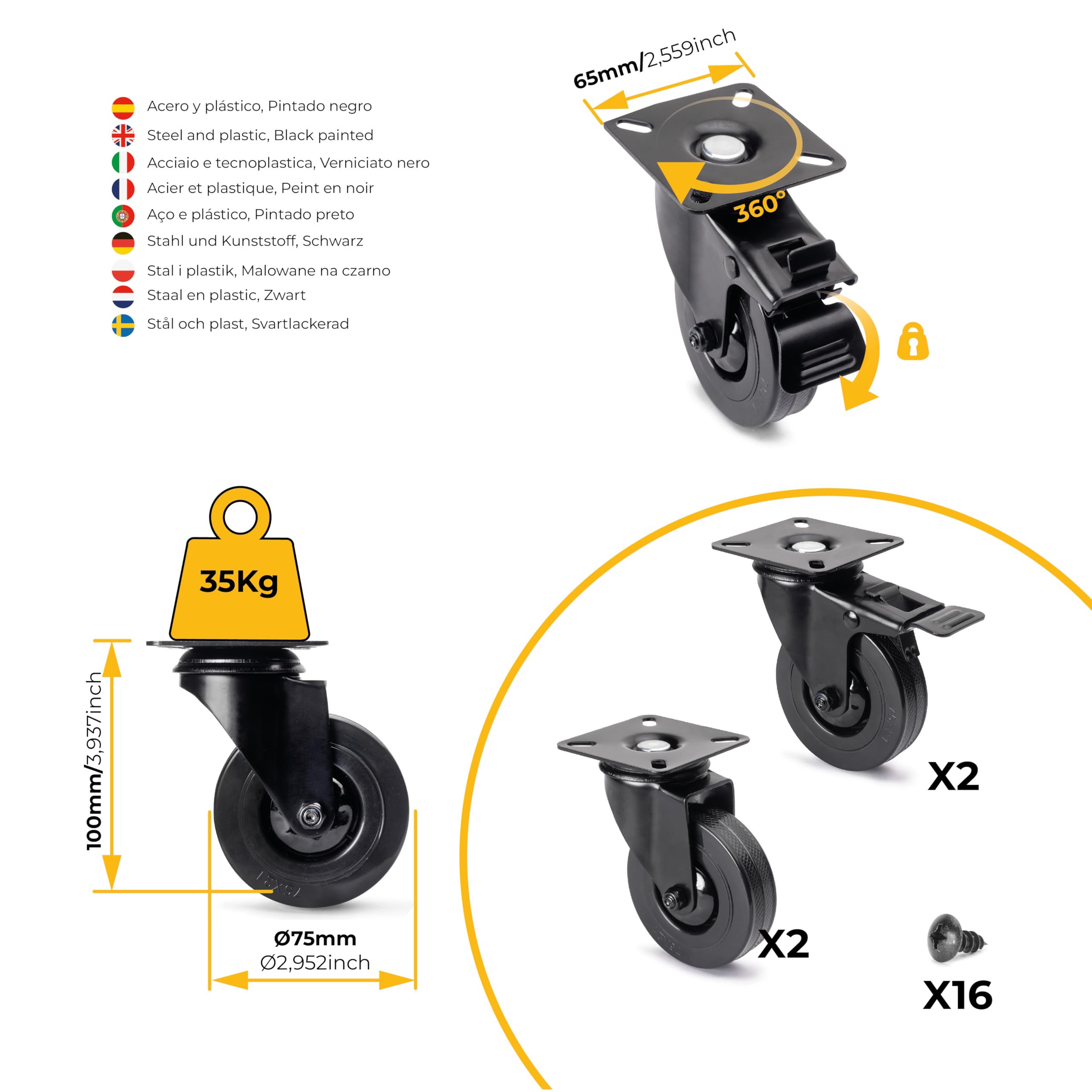 Acero y plástico, Pintado negro
Steel and plastic, Black painted
Acciaio e tecnoplastica, Verniciato nero
Acier et plastique, Peint en noir
Aço e plástico, Pintado preto
Stahl und Kunststoff, Schwarz
Stal i plastik, Malowane na czarno
Staal en plastic, Zwart
Stål och plast, Svartlackerad

65mm/2,559inch

360°

35Kg

100mm/3,937inch

Ø75mm
Ø2,952inch

X2

X2

X16