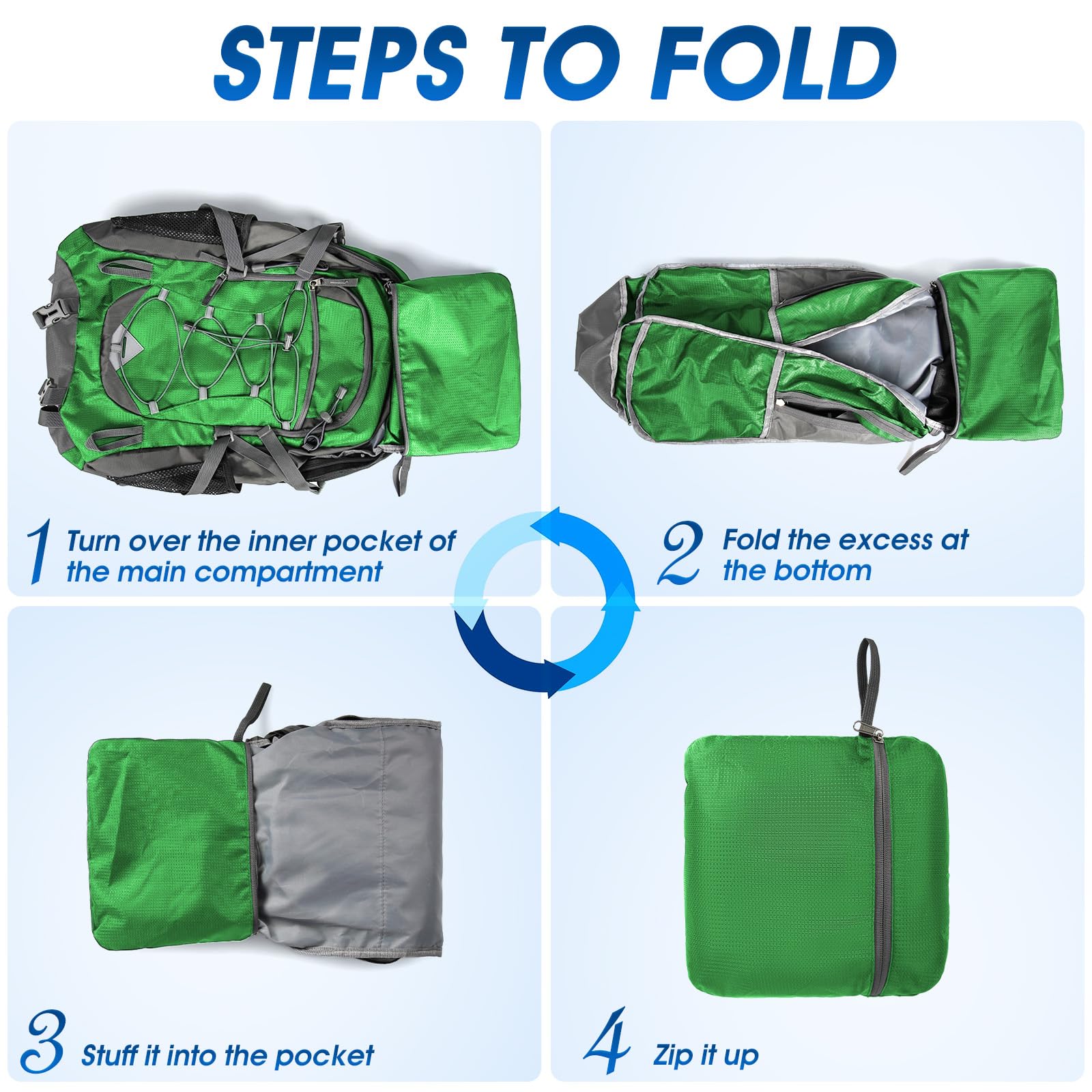 STEPS TO FOLD

1 Turn over the inner pocket of the main compartment

2 Fold the excess at the bottom

3 Stuff it into the pocket

4 Zip it up